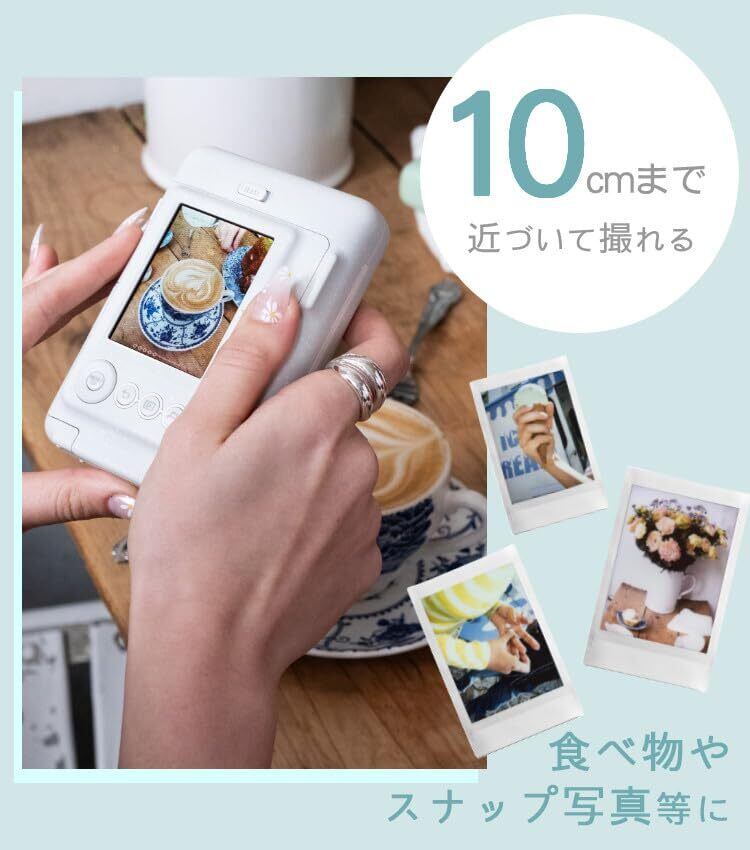 10cmまで
近づいて撮れる

食べ物や
スナップ写真等に