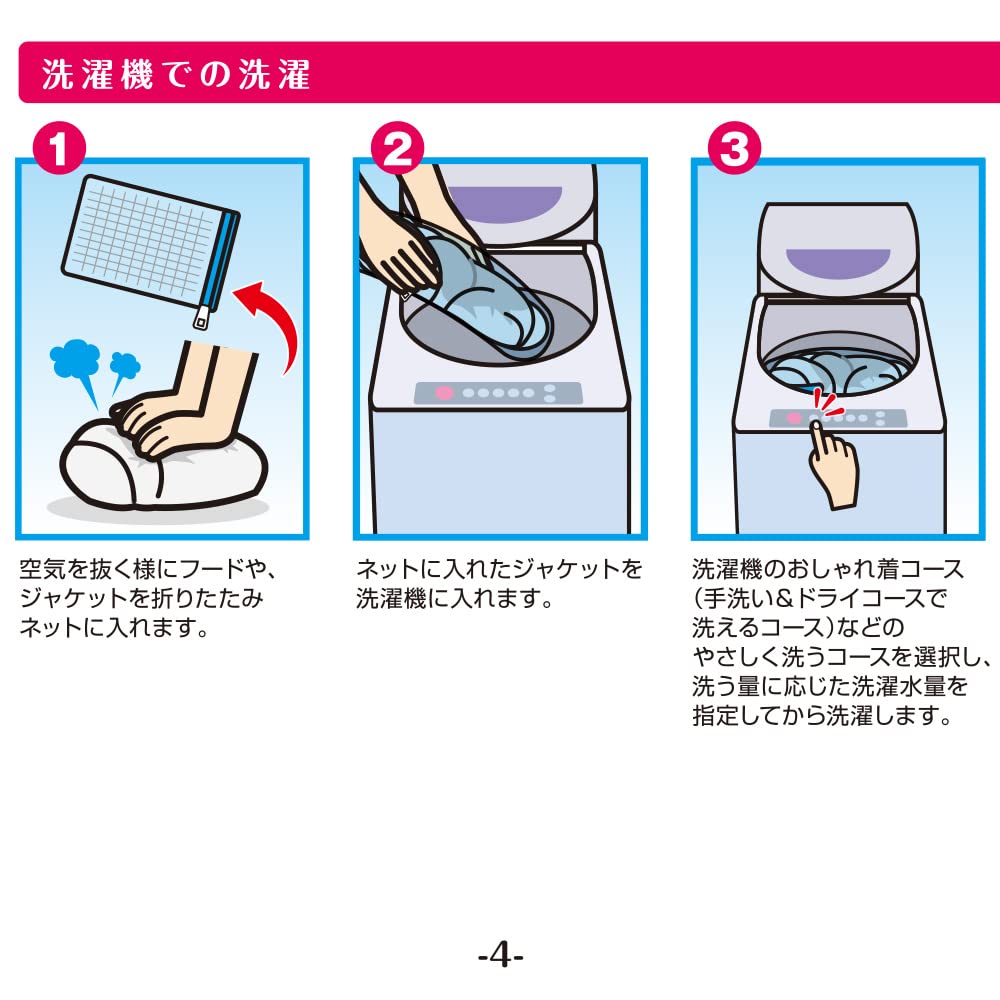 洗濯機での洗濯

1

空気を抜く様にフードや、ジャケットを折りたたみネットに入れます。

2

ネットに入れたジャケットを洗濯機に入れます。

3

洗濯機のおしゃれ着コース（手洗い＆ドライコースで洗えるコース）などのやさしく洗うコースを選択し、洗う量に応じた洗濯水量を指定してから洗濯します。

-4-