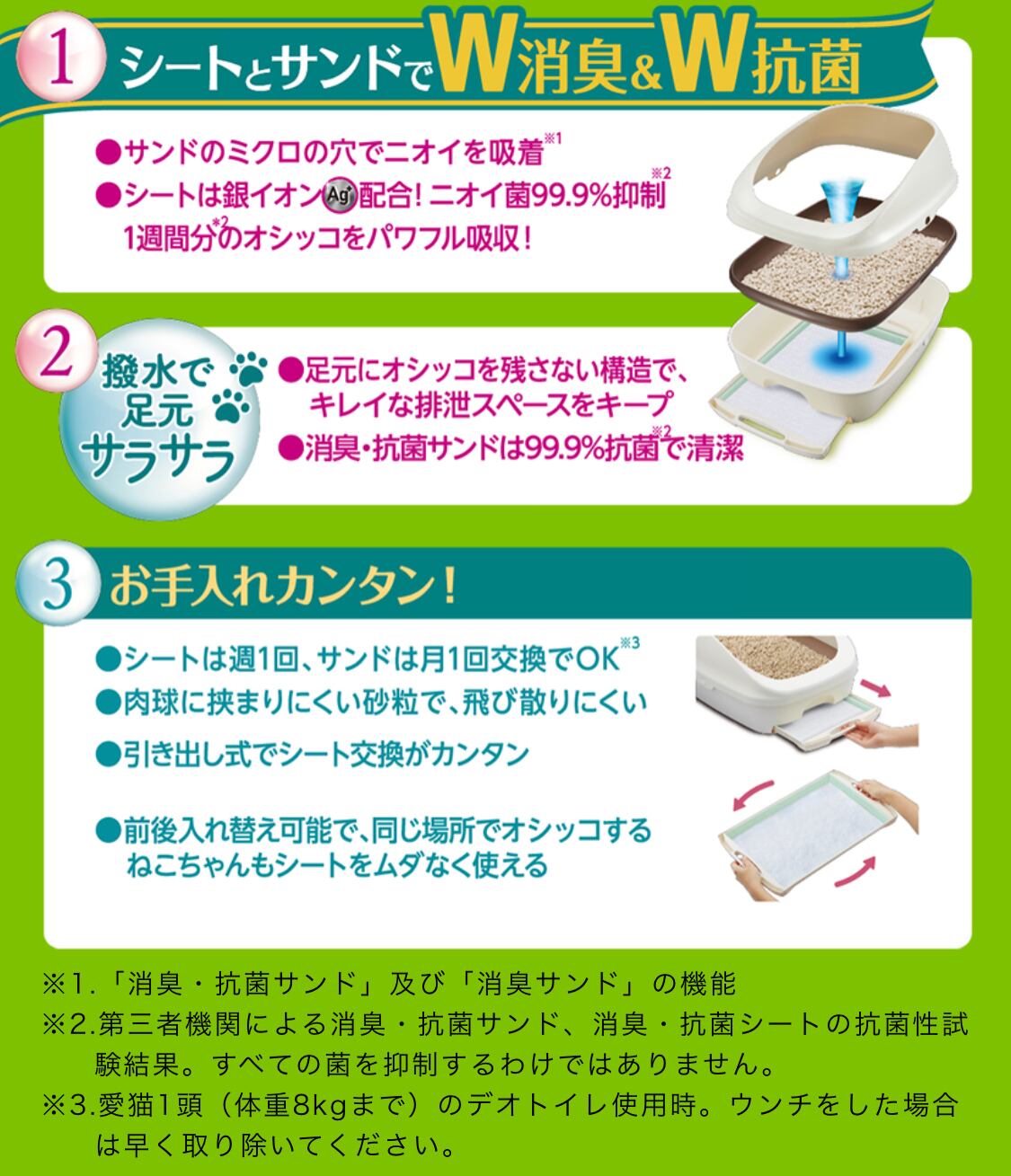 1 シートとサンドでW消臭&W抗菌

●サンドのミクロの穴でニオイを吸着※1
●シートは銀イオンAg+配合! ニオイ菌99.9%抑制※2
1週間分※2のオシッコをパワフル吸収!

2 撥水で足元サラサラ

●足元にオシッコを残さない構造で、キレイな排泄スペースをキープ
●消臭・抗菌サンドは99.9%抗菌※2で清潔

3 お手入れカンタン!

●シートは週1回、サンドは月1回交換でOK※3
●肉球に挟まりにくい砂粒で、飛び散りにくい
●引き出し式でシート交換がカンタン
●前後入れ替え可能で、同じ場所でオシッコするねこちゃんもシートをムダなく使える

※1.「消臭・抗菌サンド」及び「消臭サンド」の機能
※2.第三者機関による消臭・抗菌サンド、消臭・抗菌シートの抗菌性試験結果。すべての菌を抑制するわけではありません。
※3.愛猫1頭（体重8kgまで）のデオトイレ使用時。ウンチをした場合は早く取り除いてください。