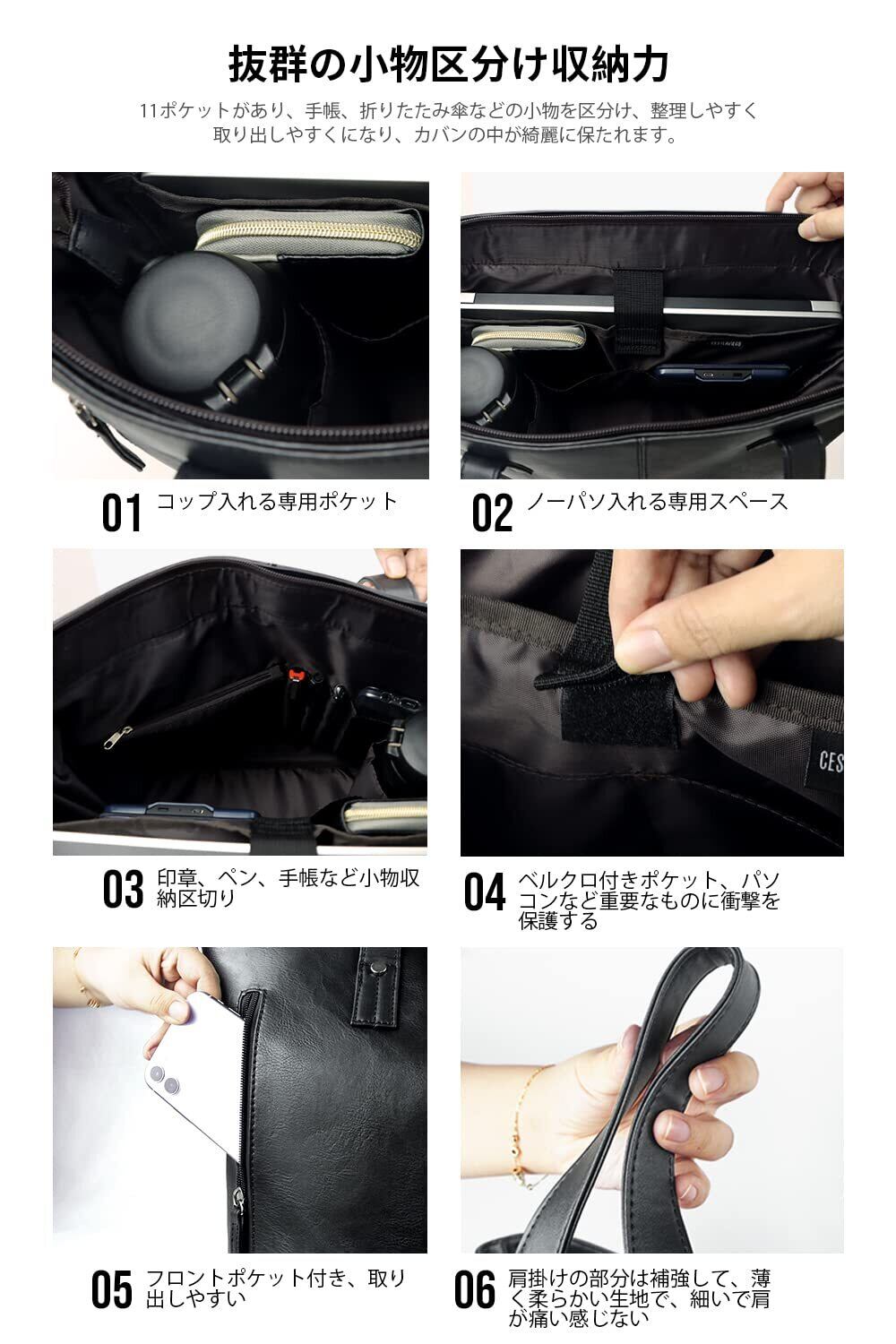 抜群の小物区分け収納力

11ポケットがあり、手帳、折りたたみ傘などの小物を区分け、整理しやすく取り出しやすくになり、カバンの中が綺麗に保たれます。

01 コップ入れる専用ポケット

02 ノーパソ入れる専用スペース

03 印章、ペン、手帳など小物収納区切り

CES

04 ベルクロ付きポケット、パソコンなど重要なものに衝撃を保護する

05 フロントポケット付き、取り出しやすい

06 肩掛けの部分は補強して、薄く柔らかい生地で、細いで肩が痛い感じない