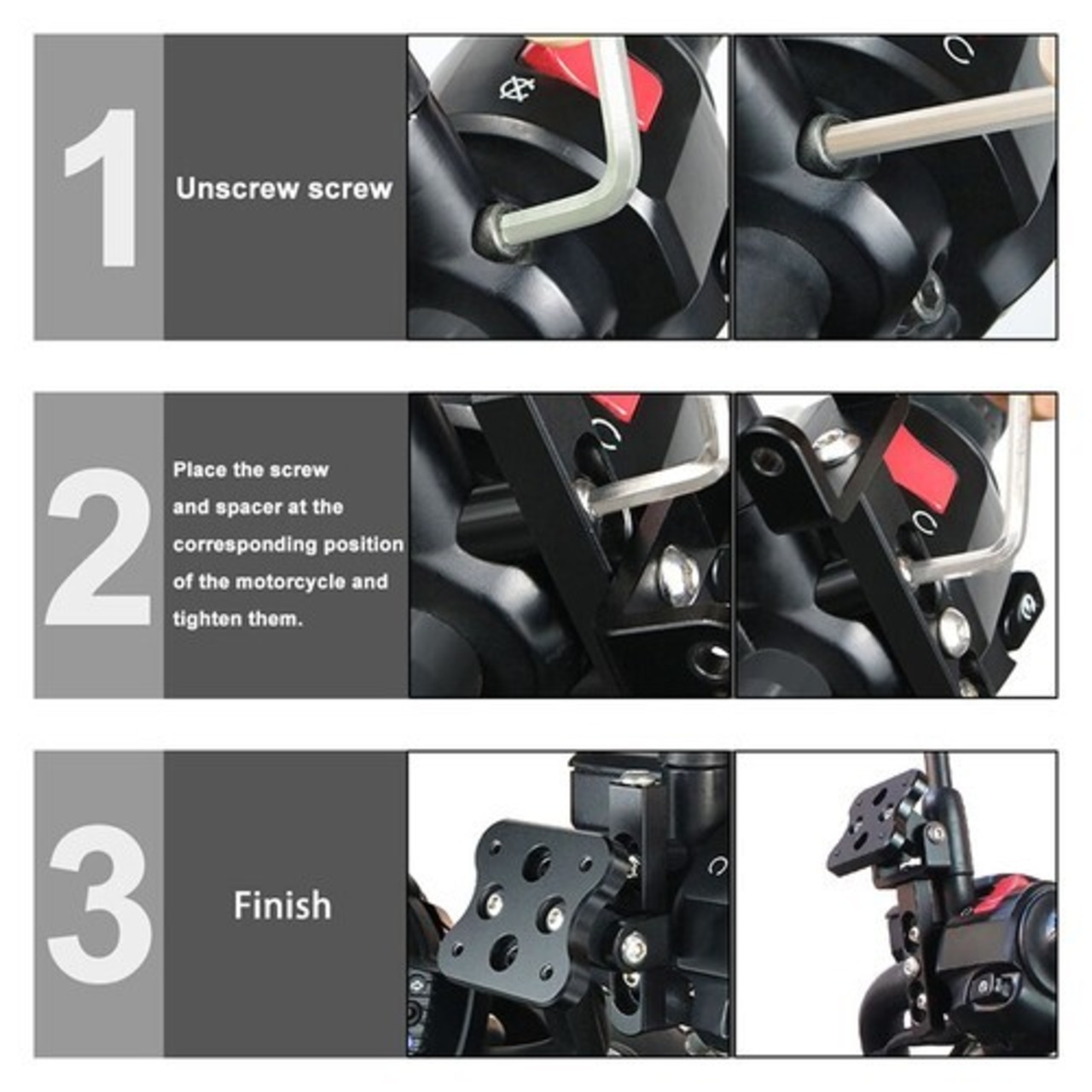 1

Unscrew screw

2

Place the screw and spacer at the corresponding position of the motorcycle and tighten them.

3

Finish