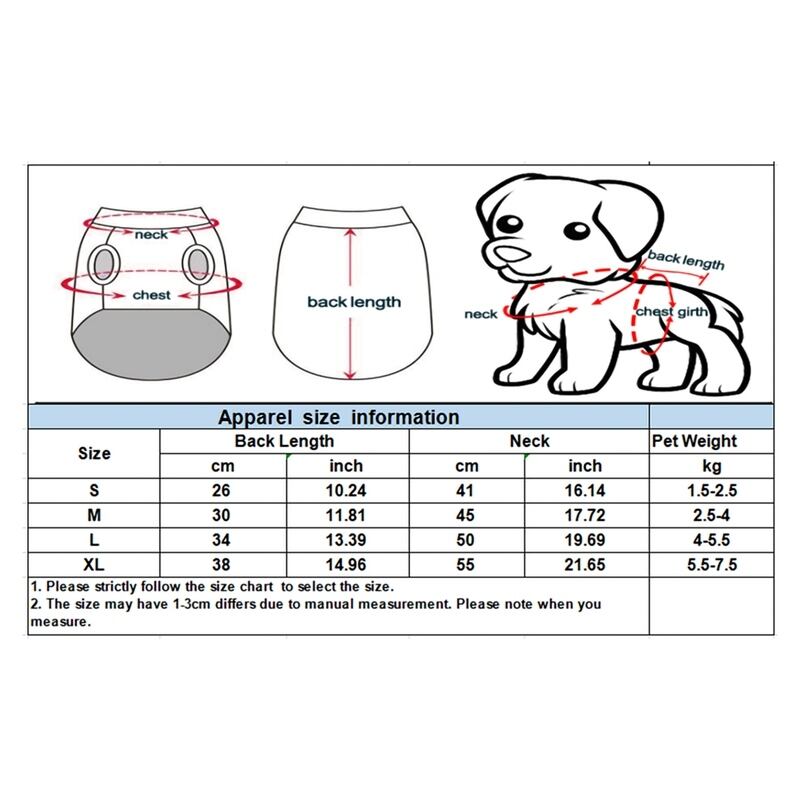 neck

chest

back length

back length

neck

chest girth

Apparel size information

| Size | Back Length cm | Back Length inch | Neck cm | Neck inch | Pet Weight kg |
|---|---|---|---|---|---|
| S | 26 | 10.24 | 41 | 16.14 | 1.5-2.5 |
| M | 30 | 11.81 | 45 | 17.72 | 2.5-4 |
| L | 34 | 13.39 | 50 | 19.69 | 4-5.5 |
| XL | 38 | 14.96 | 55 | 21.65 | 5.5-7.5 |

1. Please strictly follow the size chart to select the size.
2. The size may have 1-3cm differs due to manual measurement. Please note when you measure.