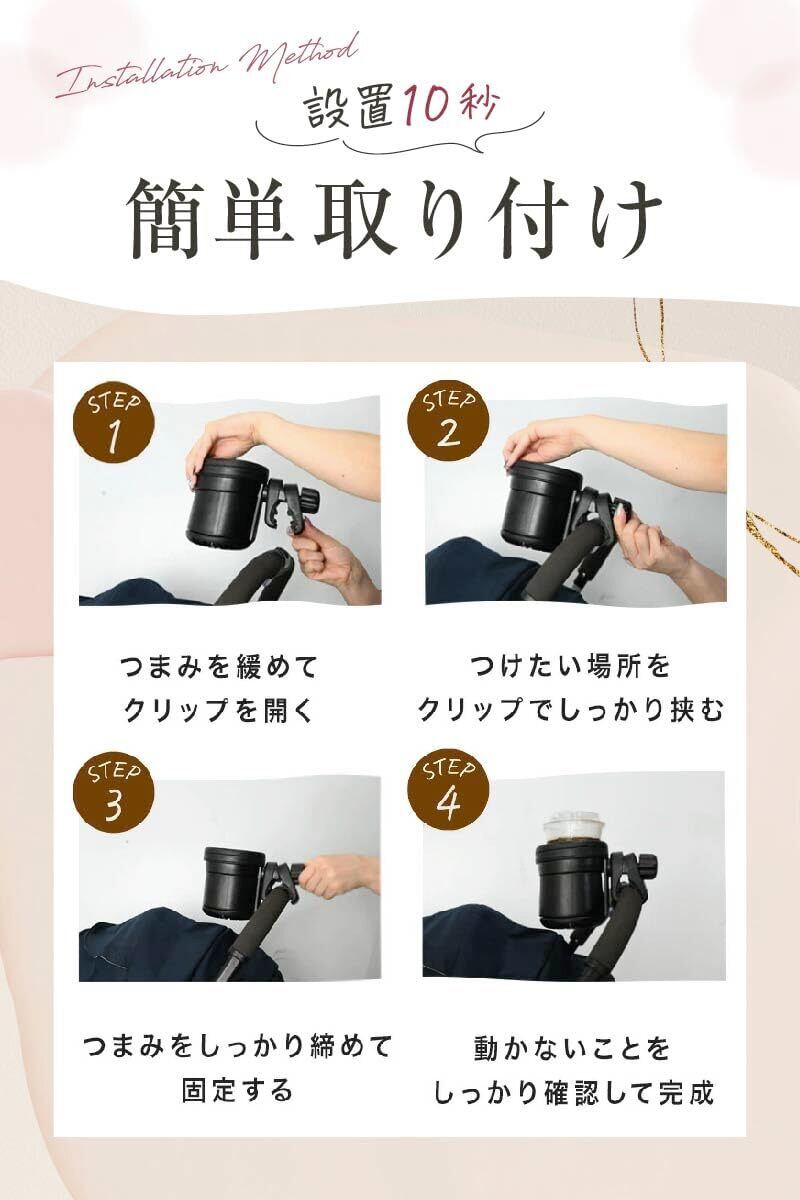 Installation Method
設置10秒
簡単取り付け

STEP 1
つまみを緩めて
クリップを開く

STEP 2
つけたい場所を
クリップでしっかり挟む

STEP 3
つまみをしっかり締めて
固定する

STEP 4
動かないことを
しっかり確認して完成