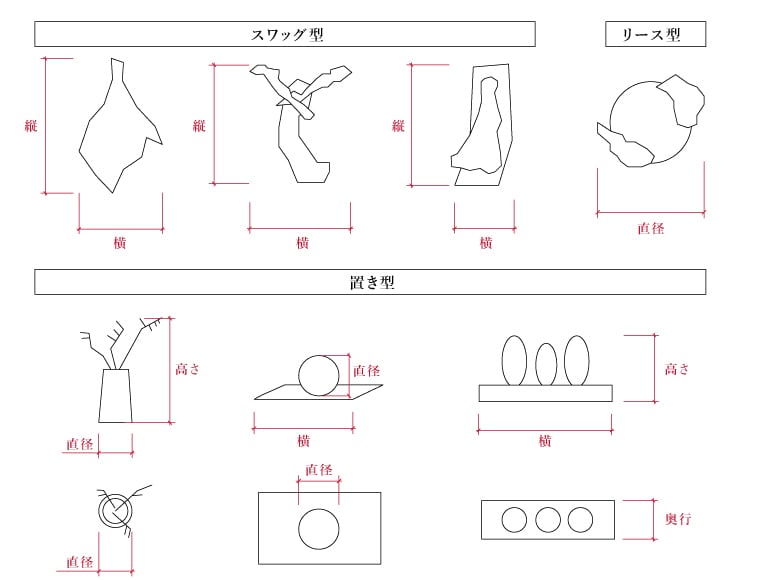 スワッグ型

リース型

縦

横

縦

横

縦

横

直径

置き型

高さ

直径

直径

横

高さ

横

直径

直径

奥行