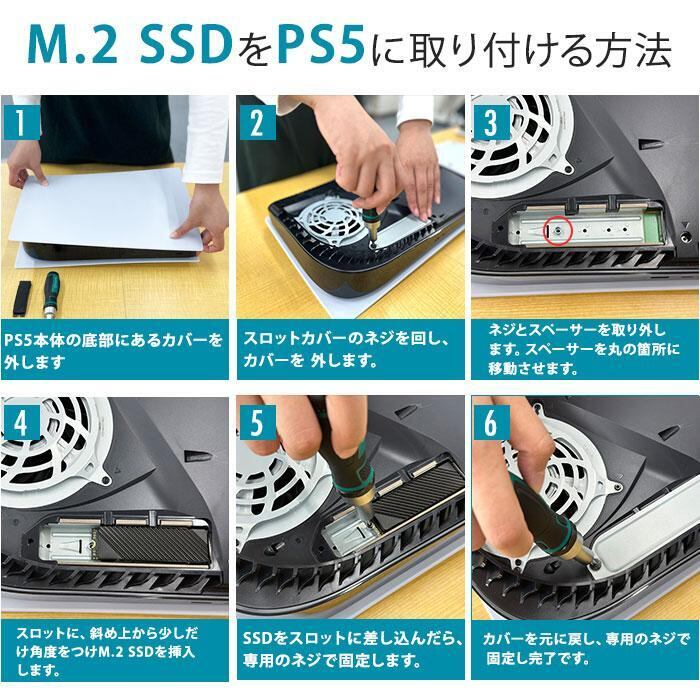 M.2 SSDをPS5に取り付ける方法

1

PS5本体の底部にあるカバーを外します

2

スロットカバーのネジを回し、カバーを 外します。

3

ネジとスペーサーを取り外します。スペーサーを丸の箇所に移動させます。

4

スロットに、斜め上から少しだけ角度をつけM.2 SSDを挿入します。

5

SSDをスロットに差し込んだら、専用のネジで固定します。

6

カバーを元に戻し、専用のネジで固定し完了です。