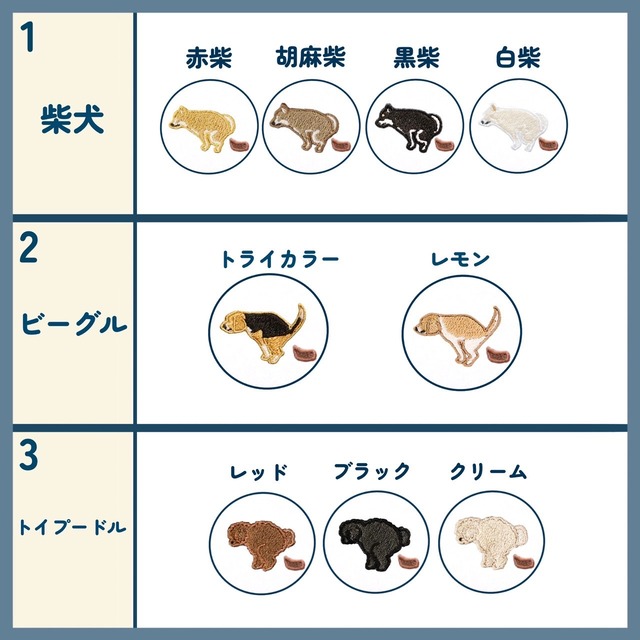 1

柴犬

赤柴 胡麻柴 黒柴 白柴

2

ビーグル

トライカラー レモン

3

トイプードル

レッド ブラック クリーム