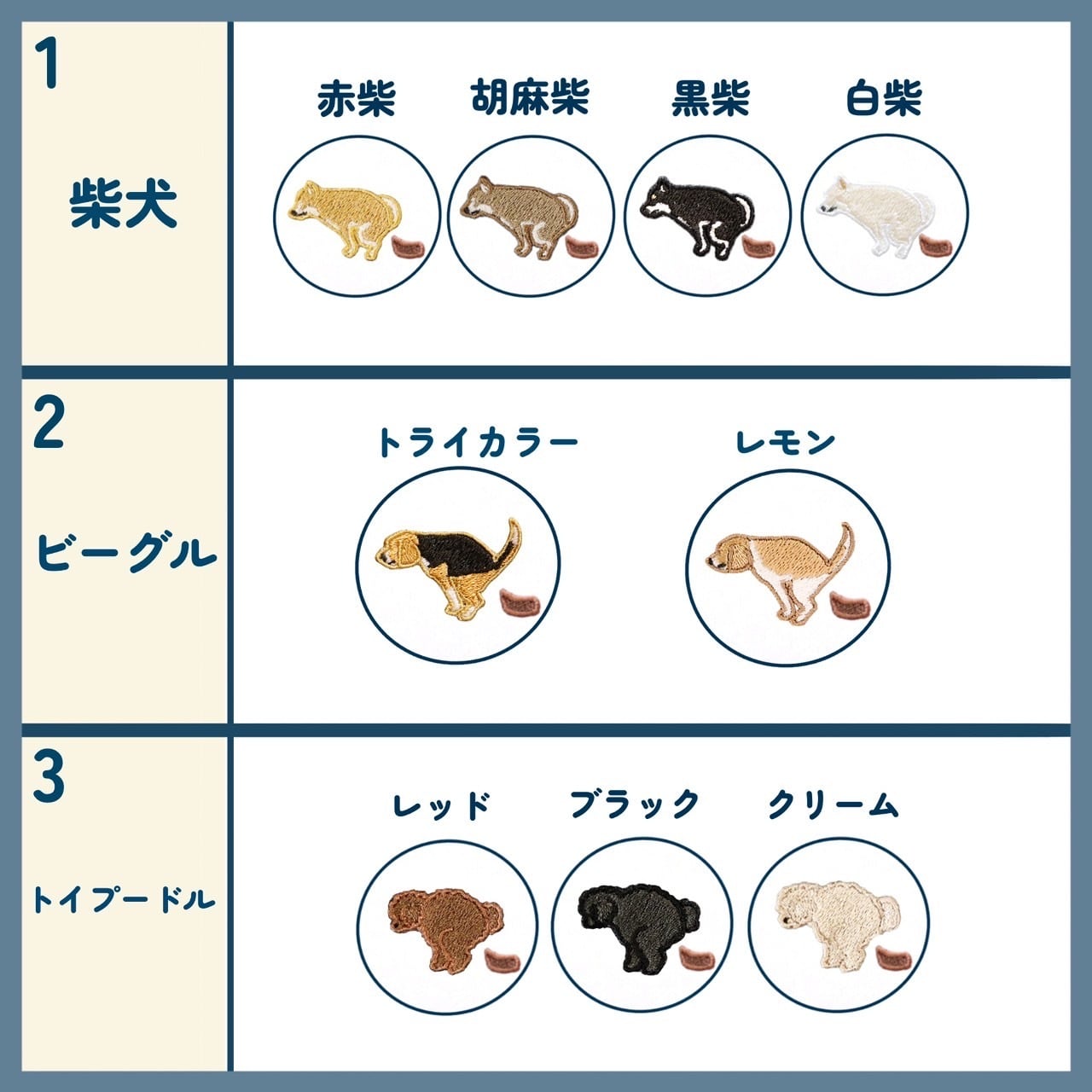 1

柴犬

赤柴 胡麻柴 黒柴 白柴

2

ビーグル

トライカラー レモン

3

トイプードル

レッド ブラック クリーム