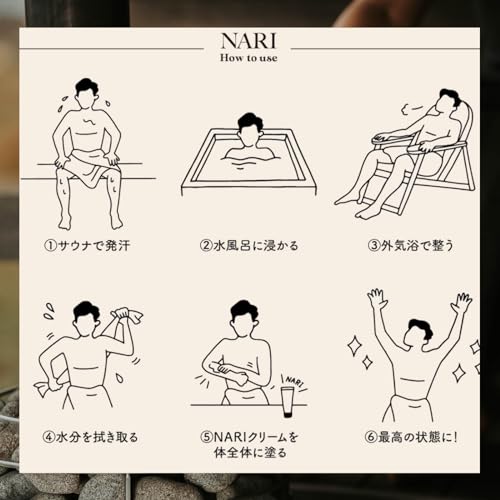 NARI
How to use

①サウナで発汗

②水風呂に浸かる

③外気浴で整う

④水分を拭き取る

NARI

⑤NARIクリームを体全体に塗る

⑥最高の状態に!