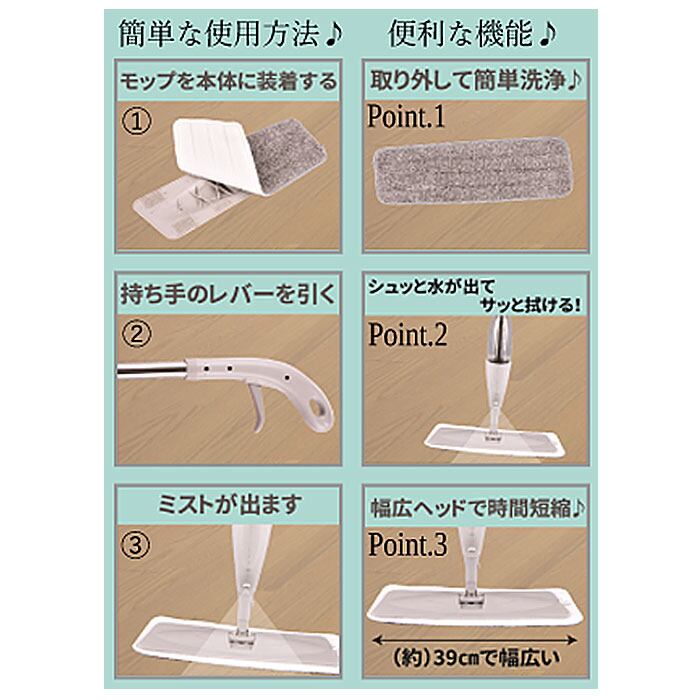 簡単な使用方法♪

モップを本体に装着する

①

持ち手のレバーを引く

②

ミストが出ます

③

便利な機能♪

取り外して簡単洗浄♪

Point.1

シュッと水が出て サッと拭ける！

Point.2

幅広ヘッドで時間短縮♪

Point.3

（約）39cmで幅広い