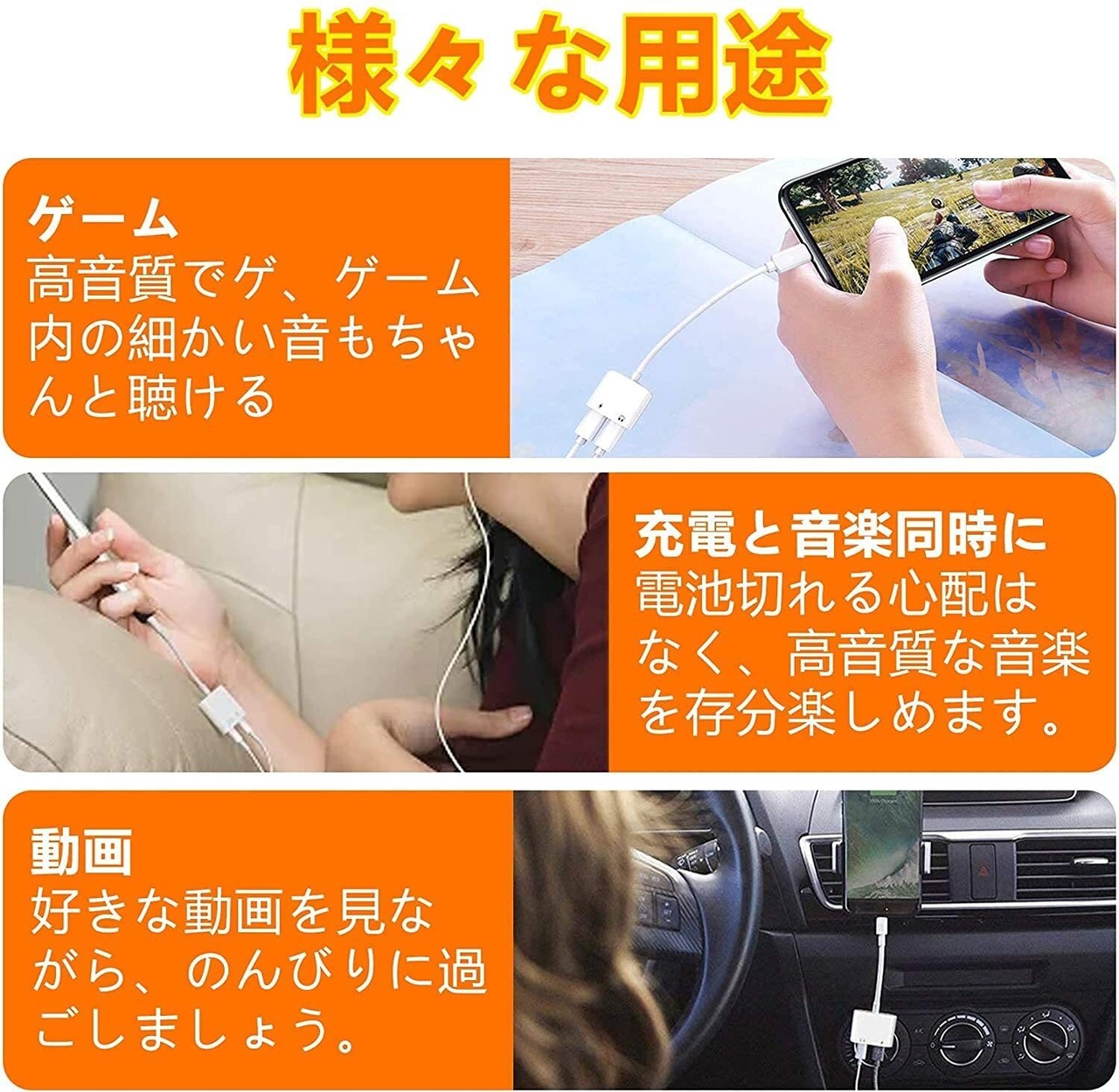 様々 な用途

ゲーム
高音質でゲ、ゲーム内の細かい音もちゃんと聴ける

充電と音楽同時に
電池切れる心配はなく、高音質な音楽を存分楽しめます。

動画
好きな動画を見ながら、のんびりに過ごしましょう。