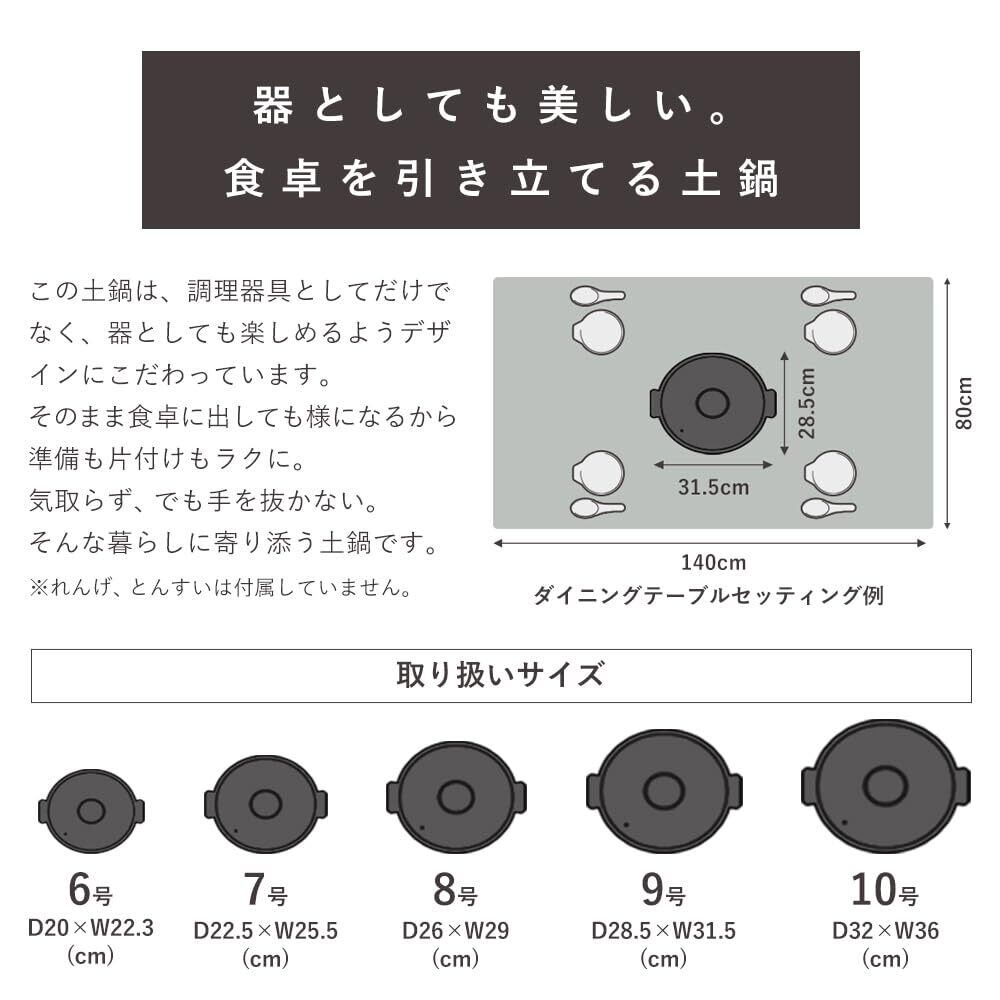 器としても美しい。
食卓を引き立てる土鍋

この土鍋は、調理器具としてだけでなく、器としても楽しめるようデザインにこだわっています。
そのまま食卓に出しても様になるから準備も片付けもラクに。
気取らず、でも手を抜かない。
そんな暮らしに寄り添う土鍋です。
※れんげ、とんすいは付属していません。

28.5cm
31.5cm
80cm
140cm
ダイニングテーブルセッティング例

取り扱いサイズ

6号
D20×W22.3
(cm)

7号
D22.5×W25.5
(cm)

8号
D26×W29
(cm)

9号
D28.5×W31.5
(cm)

10号
D32×W36
(cm)