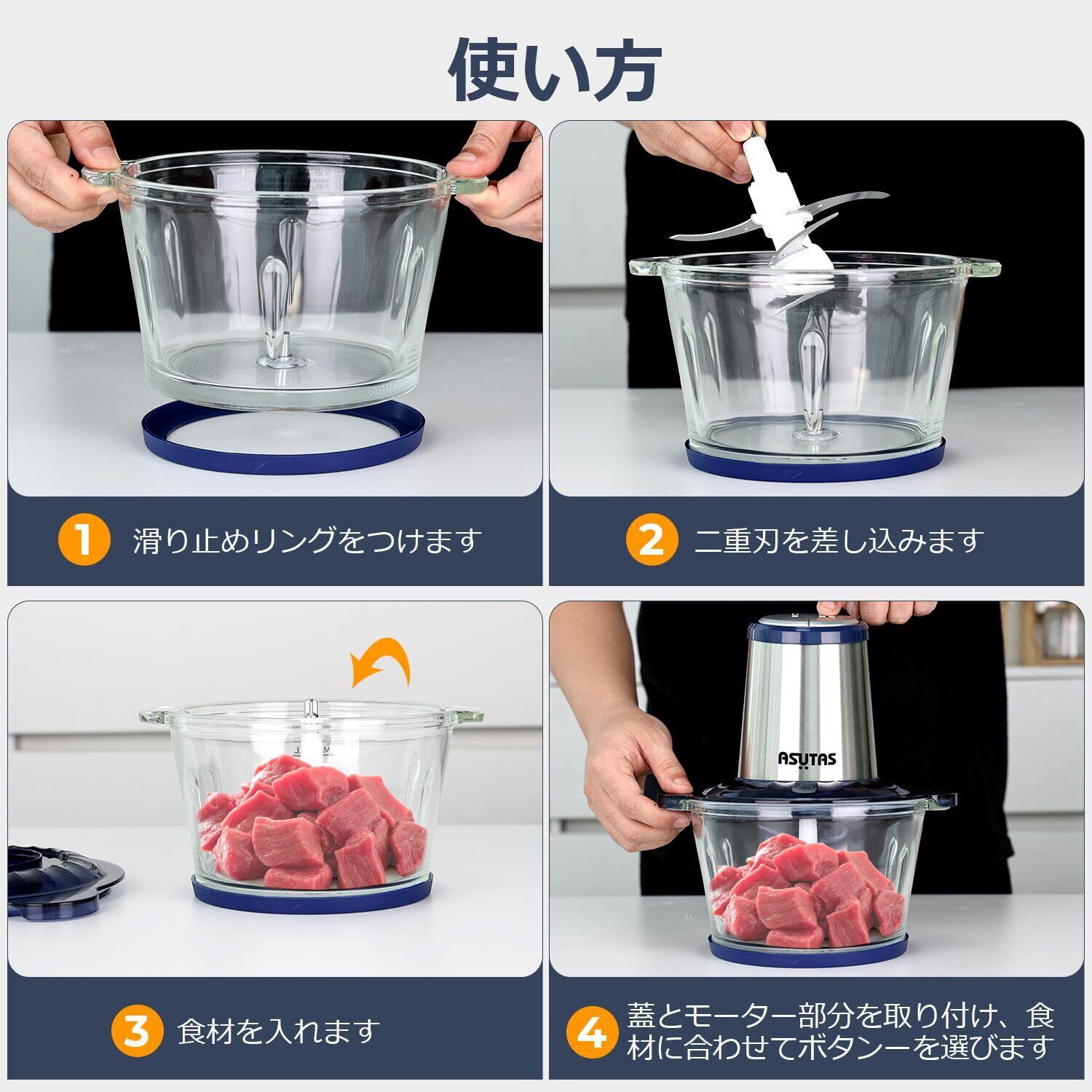 使い方

1 滑り止めリングをつけます

2 二重刃を差し込みます

3 食材を入れます

ASUTAS

4 蓋とモーター部分を取り付け、食材に合わせてボタンーを選びます