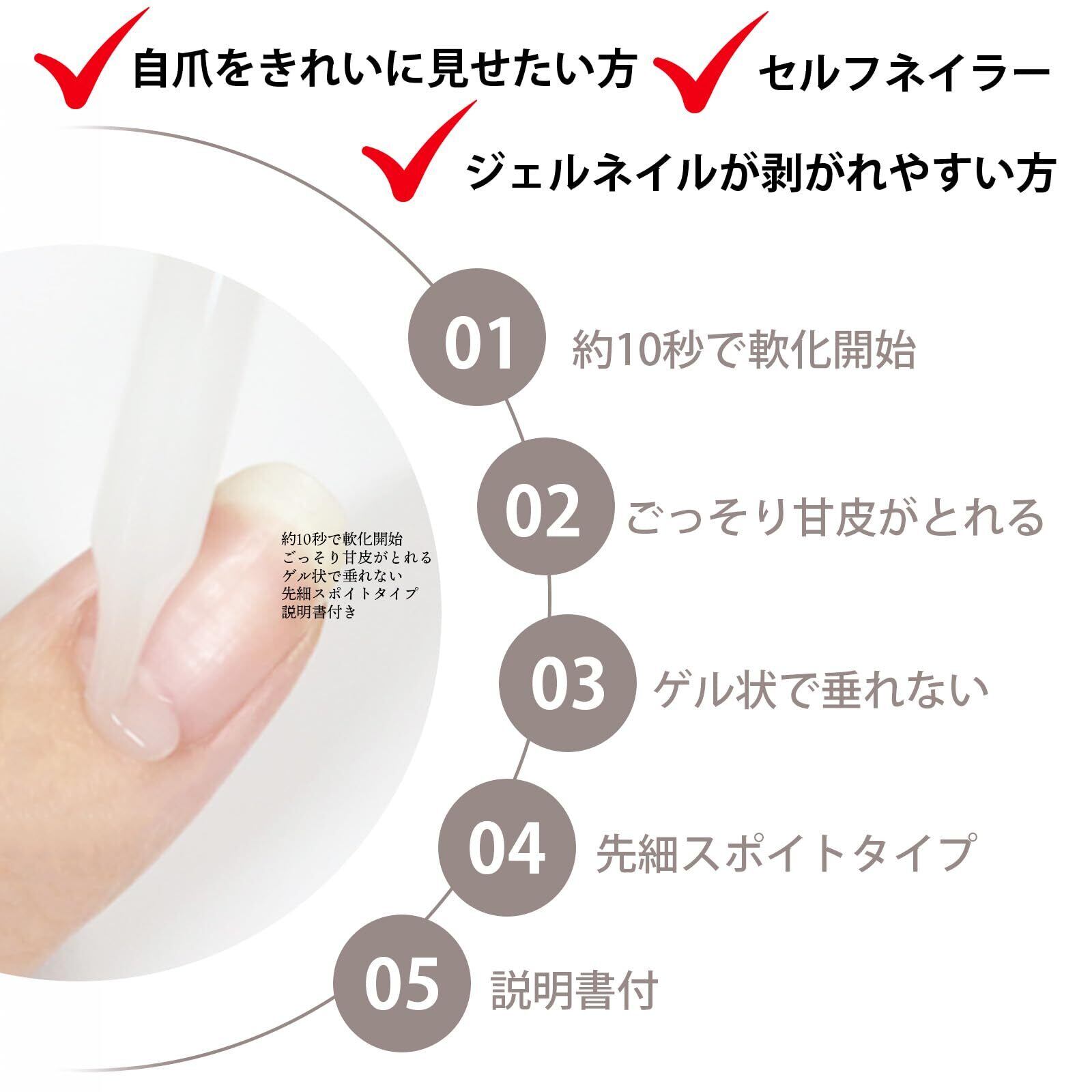 自爪をきれいに見せたい方

セルフネイラー

ジェルネイルが剥がれやすい方

約10秒で軟化開始
ごっそり甘皮がとれる
ゲル状で垂れない
先細スポイトタイプ
説明書付き

01 約10秒で軟化開始

02 ごっそり甘皮がとれる

03 ゲル状で垂れない

04 先細スポイトタイプ

05 説明書付