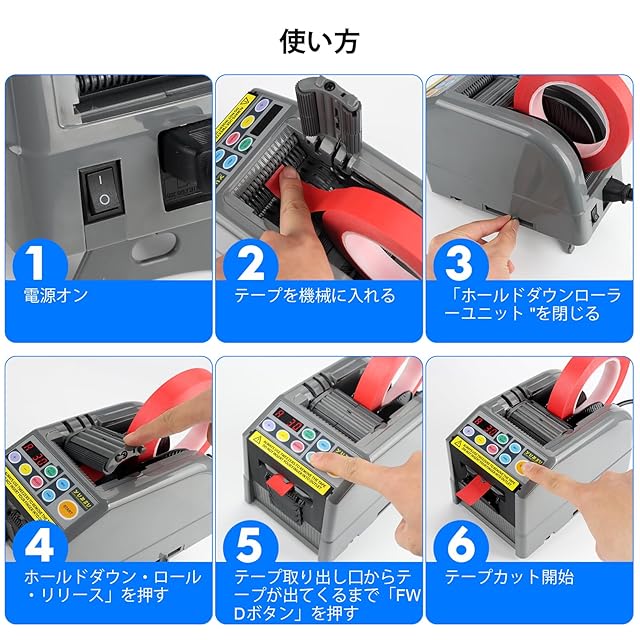 使い方

1
電源オン

2
テープを機械に入れる

3
「ホールドダウンローラーユニット "を閉じる

4
ホールドダウン・ロール・リリース」を押す

5
テープ取り出し口からテープが出てくるまで「FWDボタン」を押す

6
テープカット開始