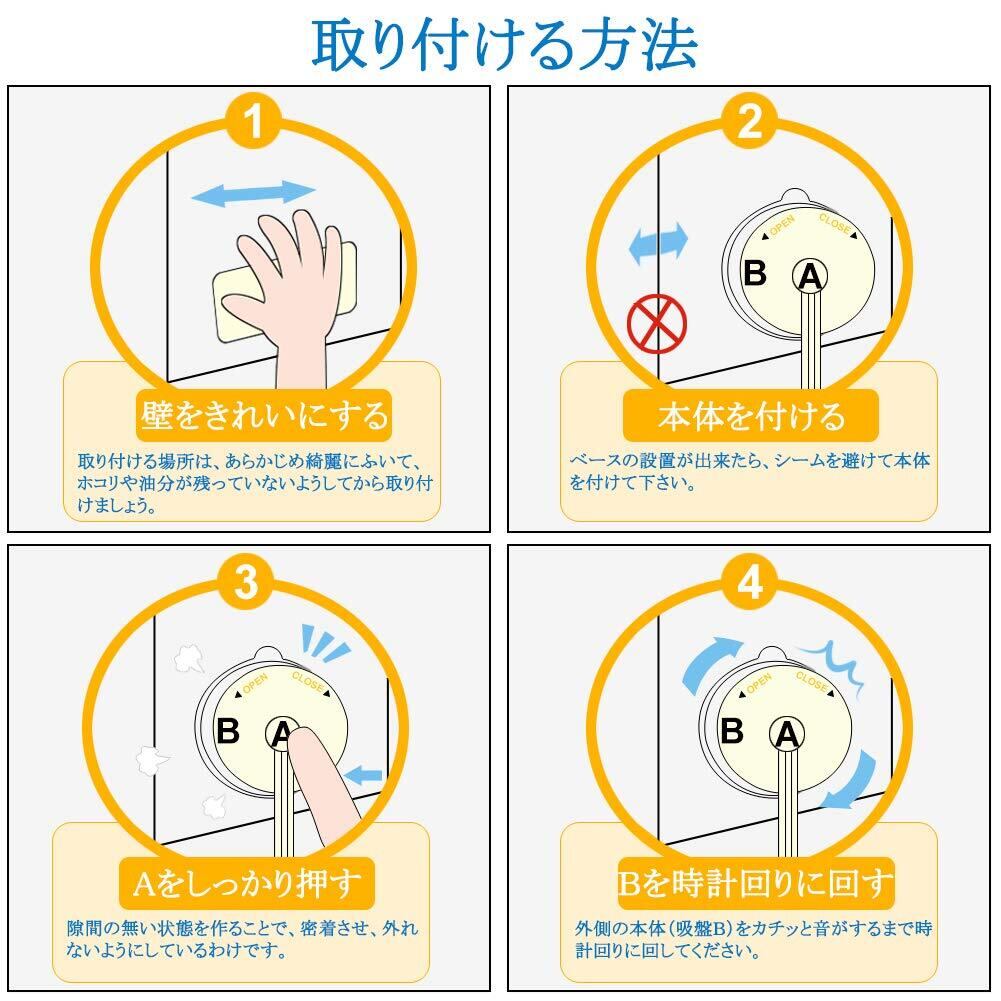 取り付ける方法

1

壁をきれいにする

取り付ける場所は、あらかじめ綺麗にふいて、ホコリや油分が残っていないようしてから取り付けましょう。

2

OPEN CLOSE

B A

本体を付ける

ベースの設置が出来たら、シームを避けて本体を付けて下さい。

3

OPEN CLOSE

B A

Aをしっかり押す

隙間の無い状態を作ることで、密着させ、外れないようにしているわけです。

4

OPEN CLOSE

B A

Bを時計回りに回す

外側の本体（吸盤B）をカチッと音がするまで時計回りに回してください。