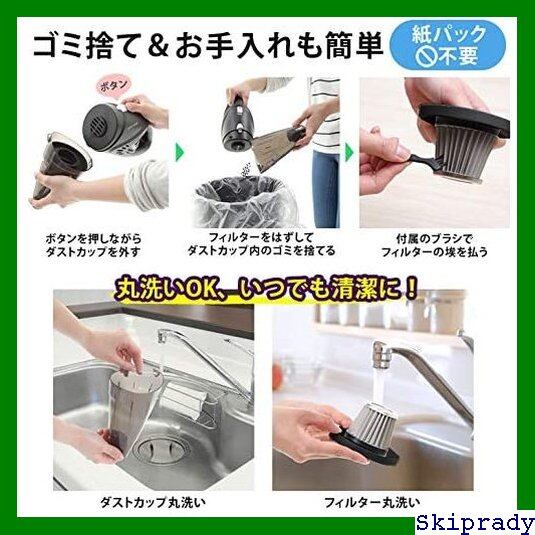 ゴミ捨て＆お手入れも簡単

紙パック
不要

ボタン

ボタンを押しながら
ダストカップを外す

フィルターをはずして
ダストカップ内のゴミを捨てる

付属のブラシで
フィルターの埃を払う

丸洗いOK、いつでも清潔に！

ダストカップ丸洗い

フィルター丸洗い

Skiprady