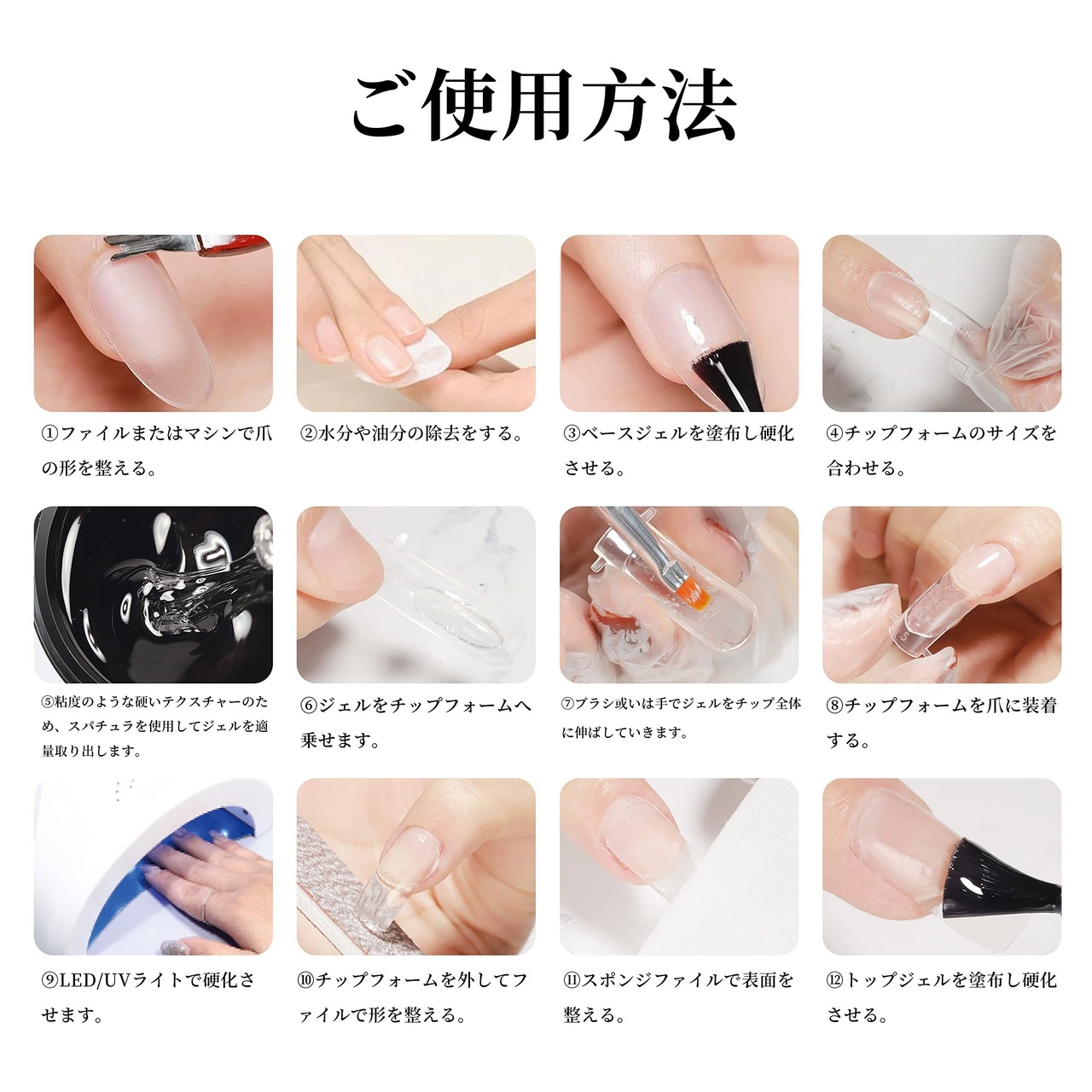 ご使用方法

①ファイルまたはマシンで爪の形を整える。

②水分や油分の除去をする。

③ベースジェルを塗布し硬化させる。

④チップフォームのサイズを合わせる。

⑤粘度のような硬いテクスチャーのため、スパチュラを使用してジェルを適量取り出します。

⑥ジェルをチップフォームへ乗せます。

⑦ブラシ或いは手でジェルをチップ全体に伸ばしていきます。

⑧チップフォームを爪に装着する。

⑨LED/UVライトで硬化させます。

⑩チップフォームを外してファイルで形を整える。

⑪スポンジファイルで表面を整える。

⑫トップジェルを塗布し硬化させる。