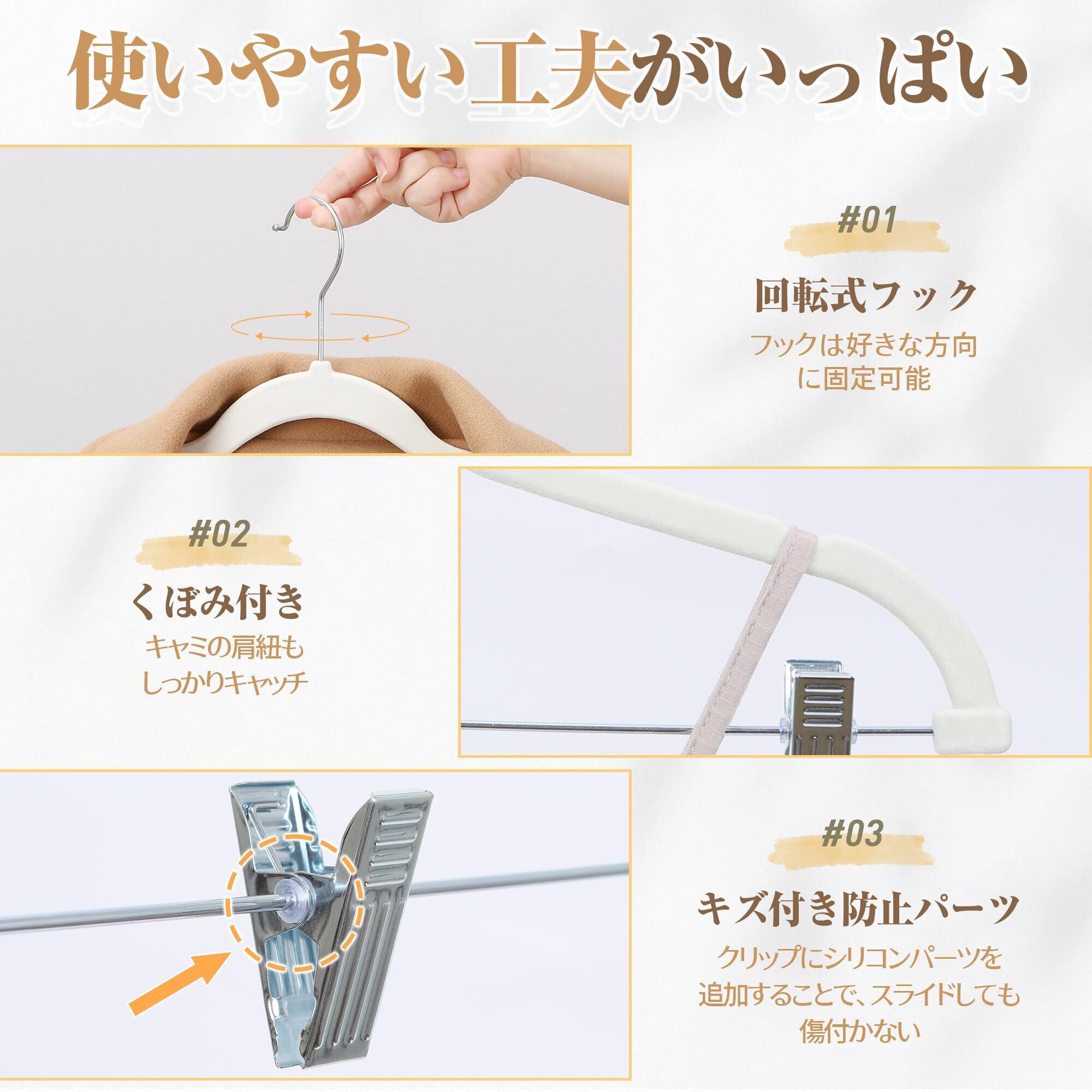 使いやすい工夫がいっぱい

#01

回転式フック

フックは好きな方向に固定可能

#02

くぼみ付き

キャミの肩紐もしっかりキャッチ

#03

キズ付き防止パーツ

クリップにシリコンパーツを追加することで、スライドしても傷付かない