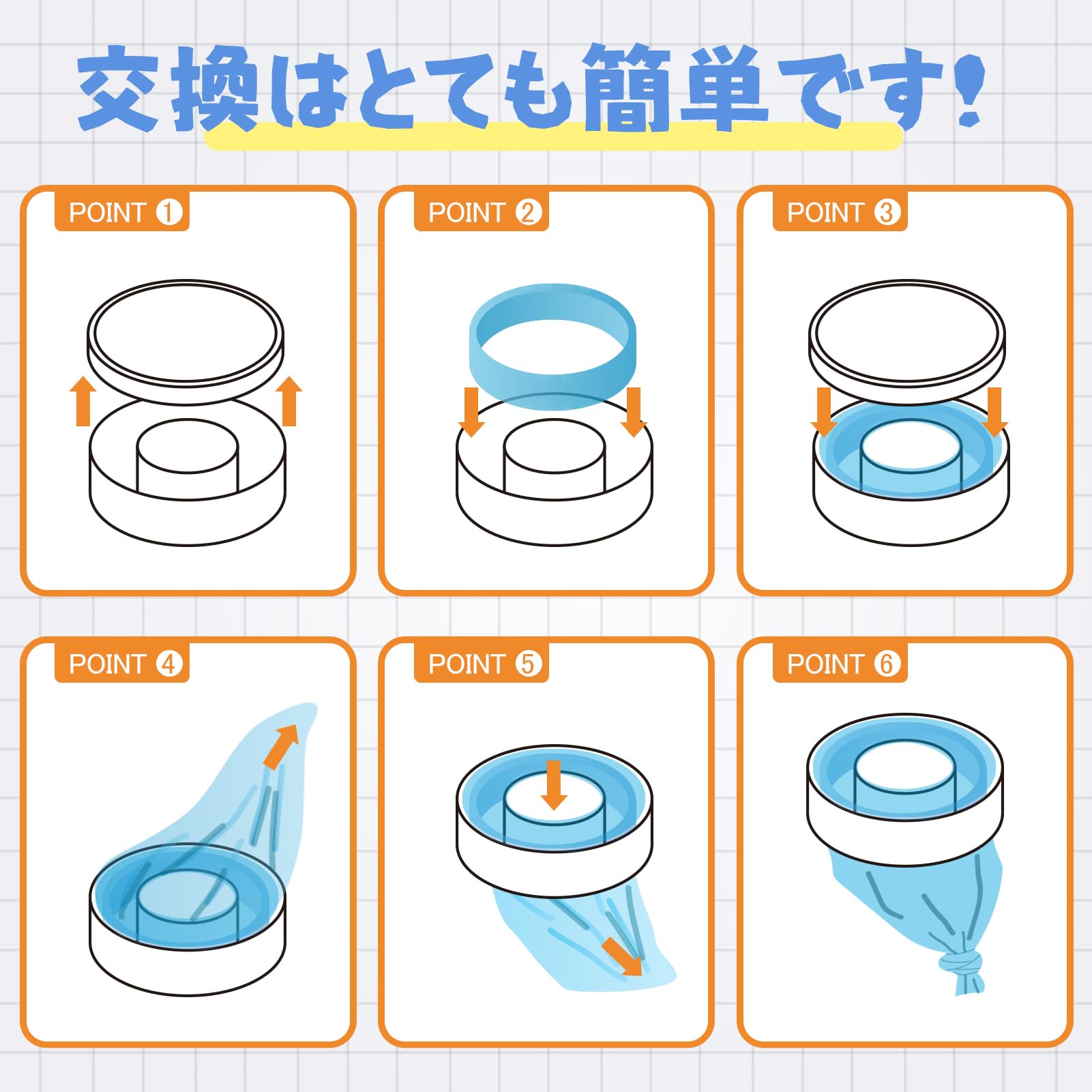 交換はとても簡単です!

POINT ❶

POINT ❷

POINT ❸

POINT ❹

POINT ❺

POINT ❻