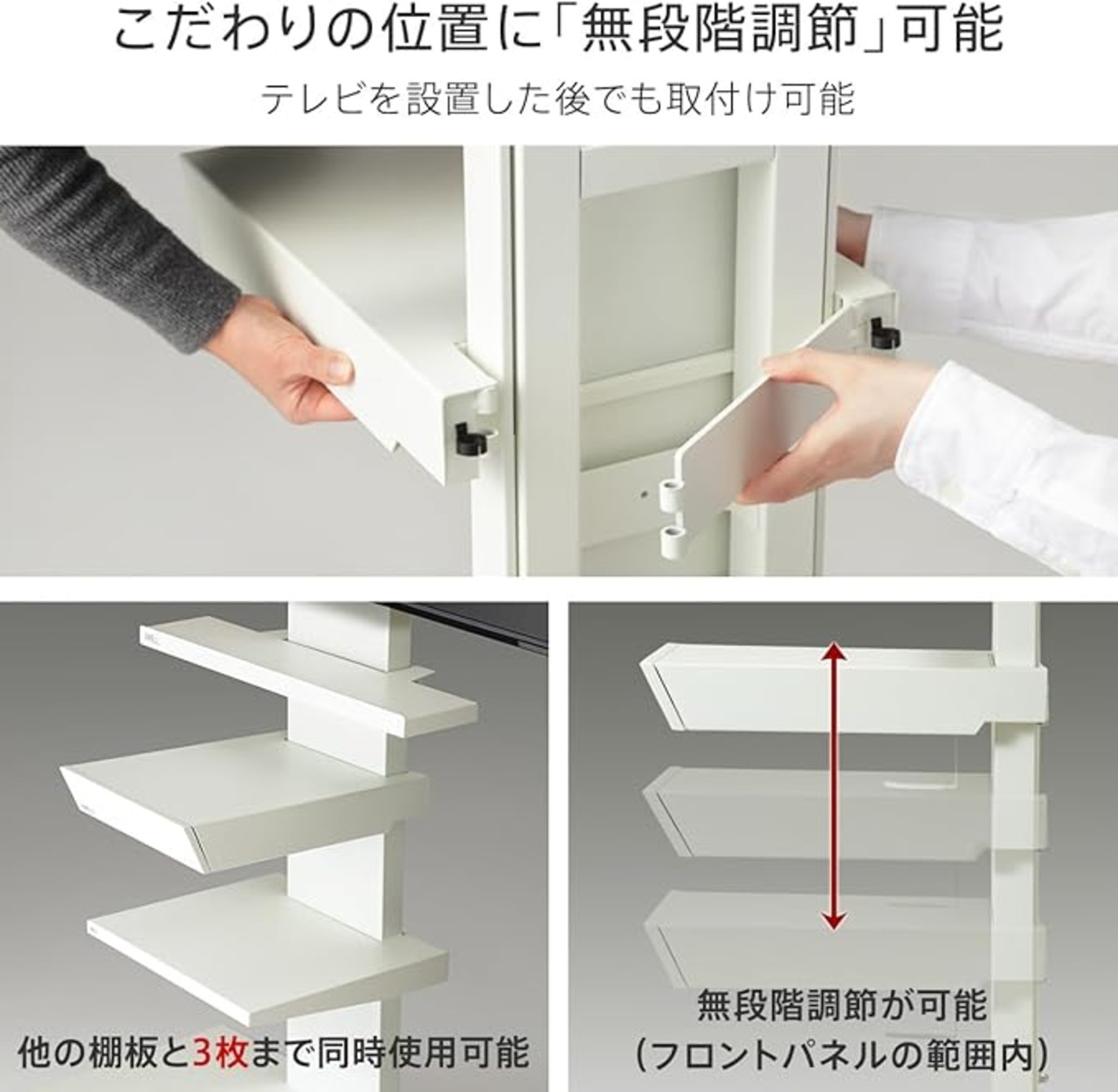 こだわりの位置に「無段階調節」可能

テレビを設置した後でも取付け可能

他の棚板と3枚まで同時使用可能

無段階調節が可能
(フロントパネルの範囲内)