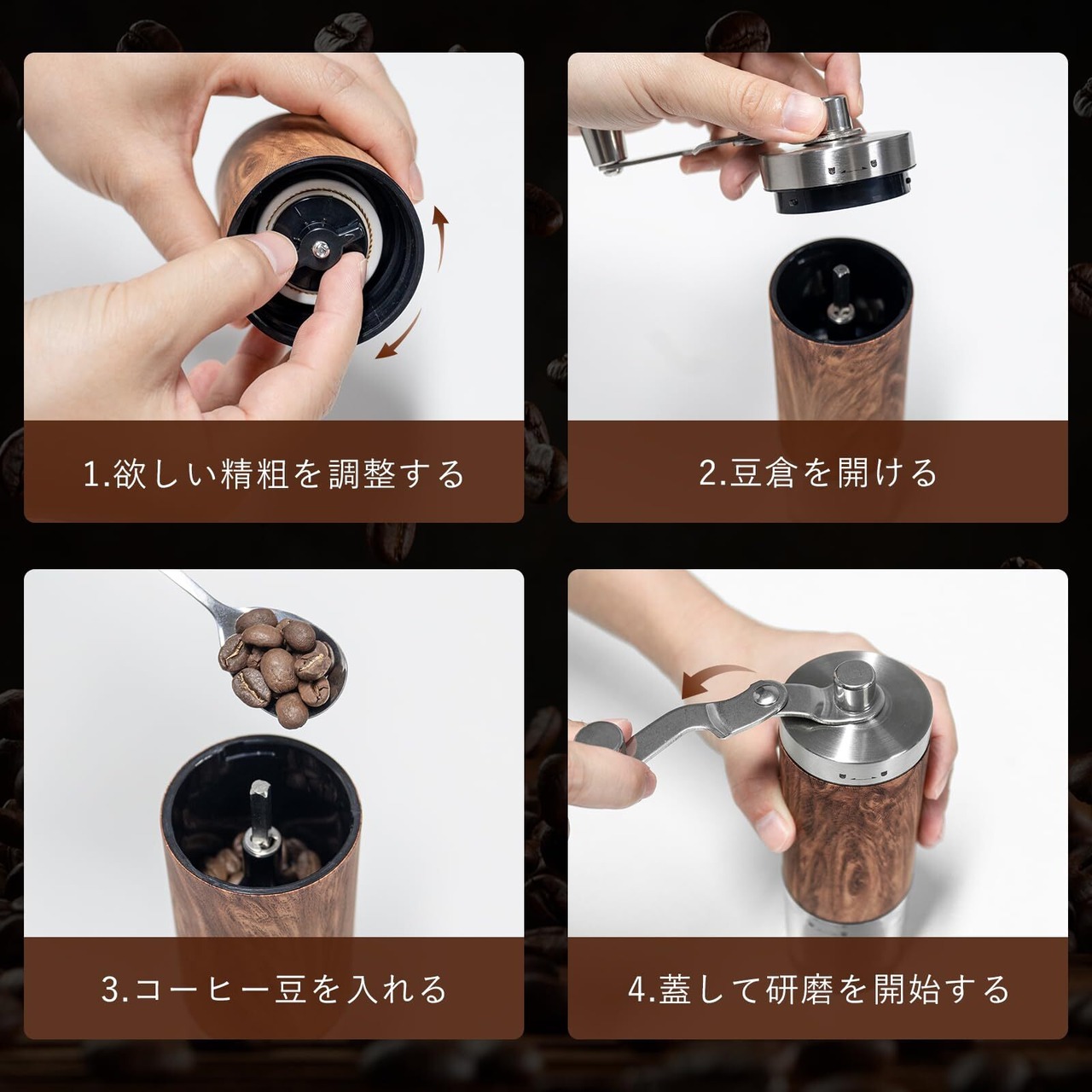 1.欲しい精粗を調整する

2.豆倉を開ける

3.コーヒー豆を入れる

4.蓋して研磨を開始する