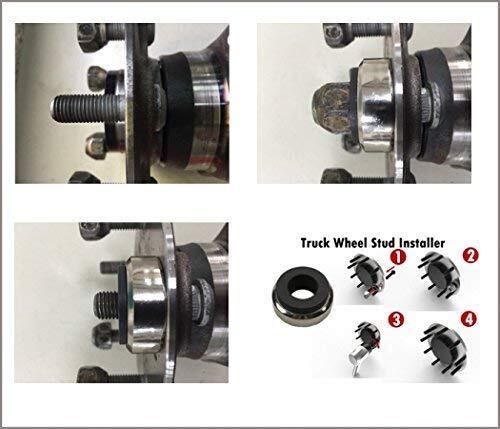 Truck Wheel Stud Installer

1

2

3

4