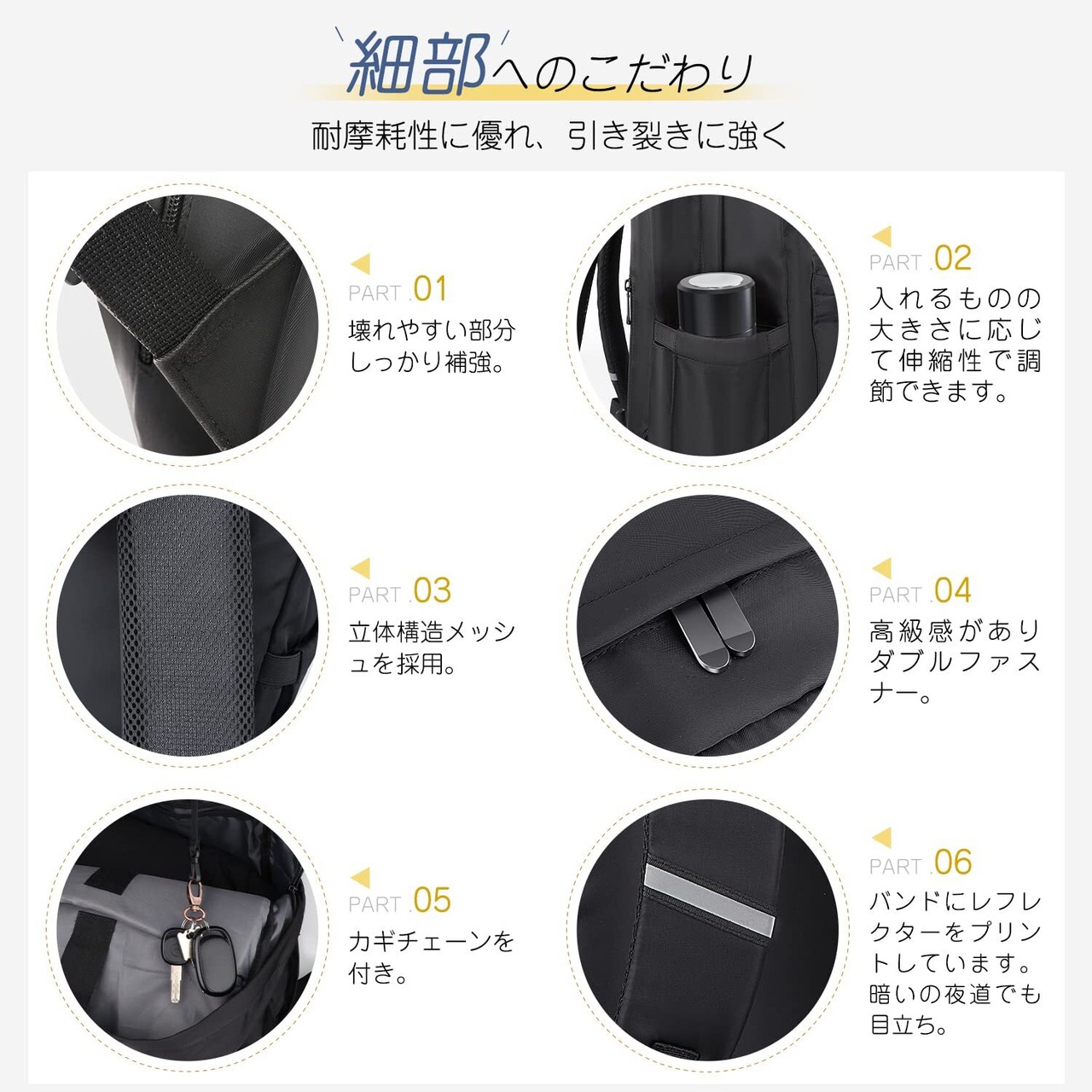 細部へのこだわり

耐摩耗性に優れ、引き裂きに強く

PART .01
壊れやすい部分しっかり補強。

PART .02
入れるものの大きさに応じて伸縮性で調節できます。

PART .03
立体構造メッシュを採用。

PART .04
高級感がありダブルファスナー。

PART .05
カギチェーンを付き。

PART .06
バンドにレフレクターをプリントしています。暗いの夜道でも目立ち。