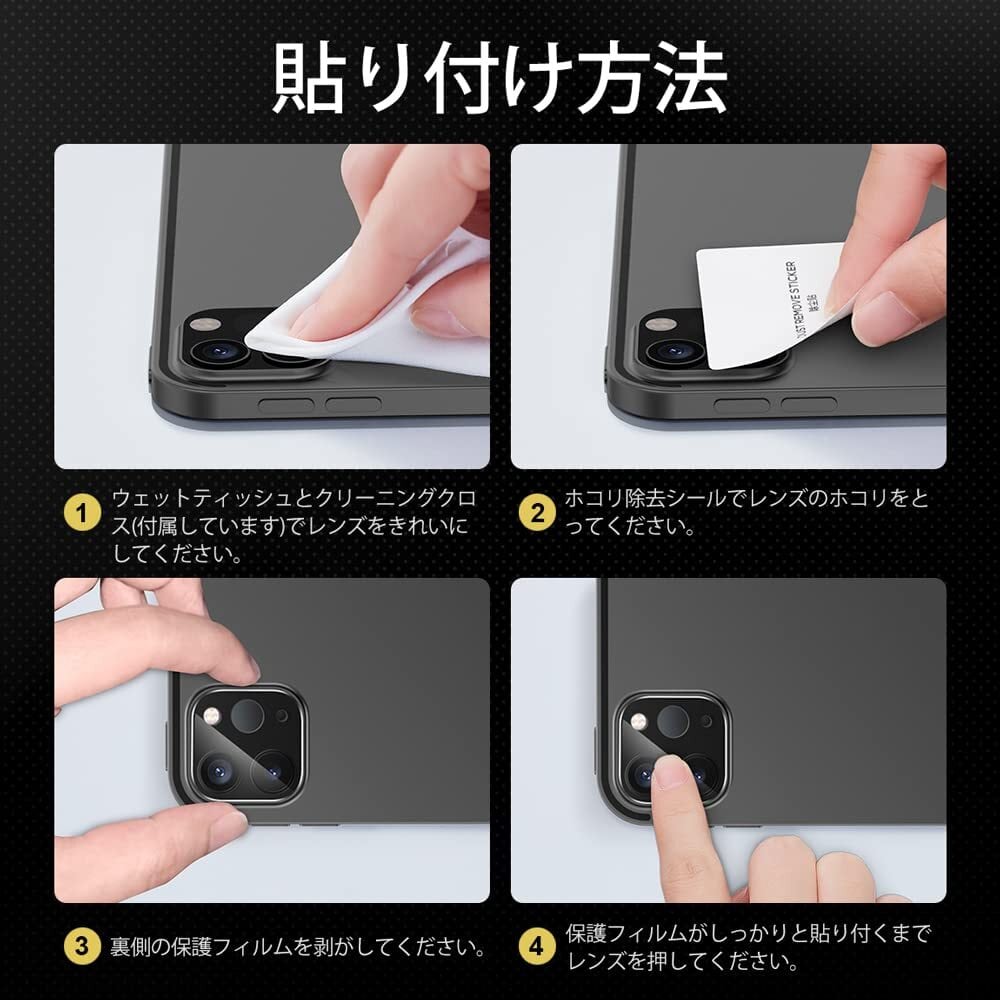 貼り付け方法

UST REMOVE STICKER
除尘贴

1 ウェットティッシュとクリーニングクロス(付属しています)でレンズをきれいにしてください。

2 ホコリ除去シールでレンズのホコリをとってください。

3 裏側の保護フィルムを剥がしてください。

4 保護フィルムがしっかりと貼り付くまでレンズを押してください。