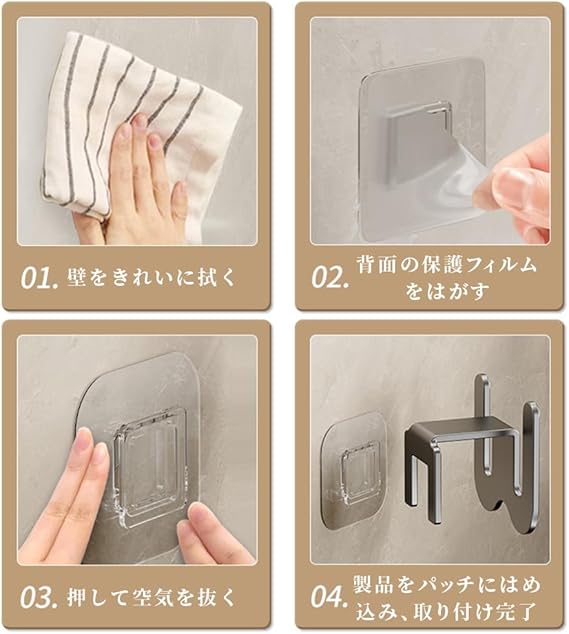 01. 壁をきれいに拭く

02. 背面の保護フィルムをはがす

03. 押して空気を抜く

04. 製品をパッチにはめ込み、取り付け完了