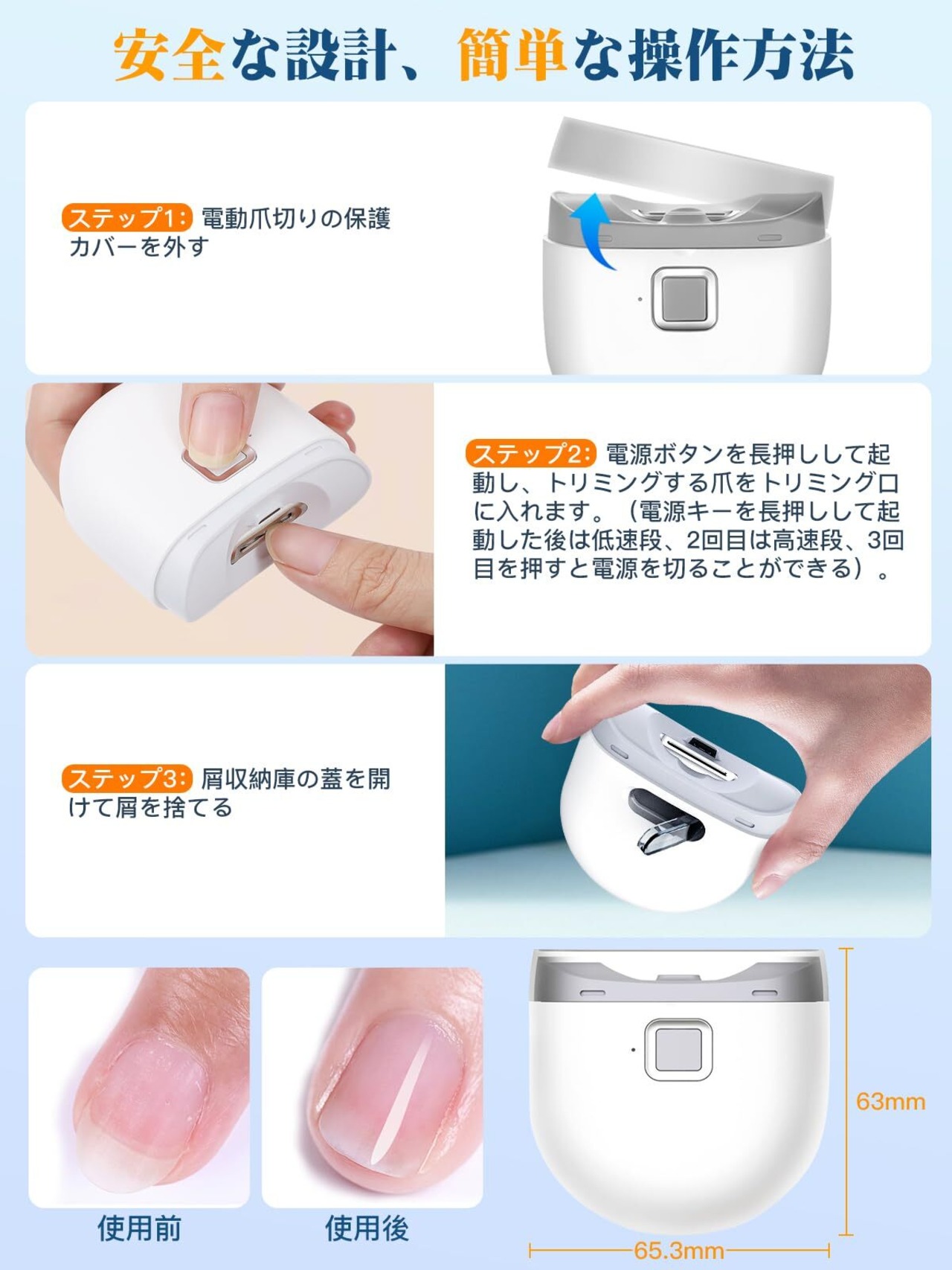 安全な設計、簡単な操作方法

ステップ1: 電動爪切りの保護カバーを外す

ステップ2: 電源ボタンを長押しして起動し、トリミングする爪をトリミング口に入れます。（電源キーを長押しして起動した後は低速段、2回目は高速段、3回目を押すと電源を切ることができる）。

ステップ3: 屑収納庫の蓋を開けて屑を捨てる

使用前

使用後

63mm

65.3mm