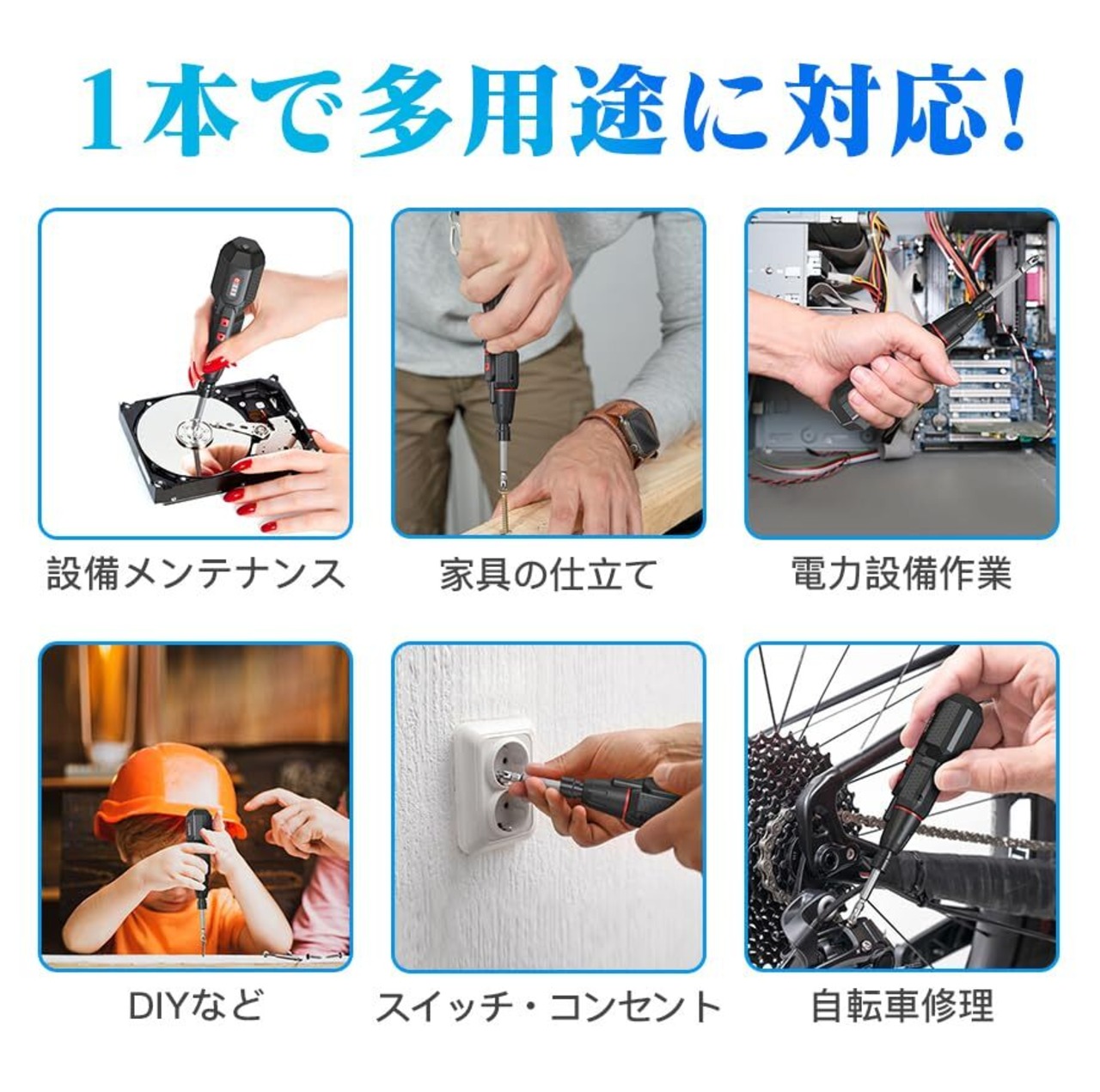 1本で多用途に対応!

設備メンテナンス

家具の仕立て

電力設備作業

DIYなど

スイッチ・コンセント

自転車修理