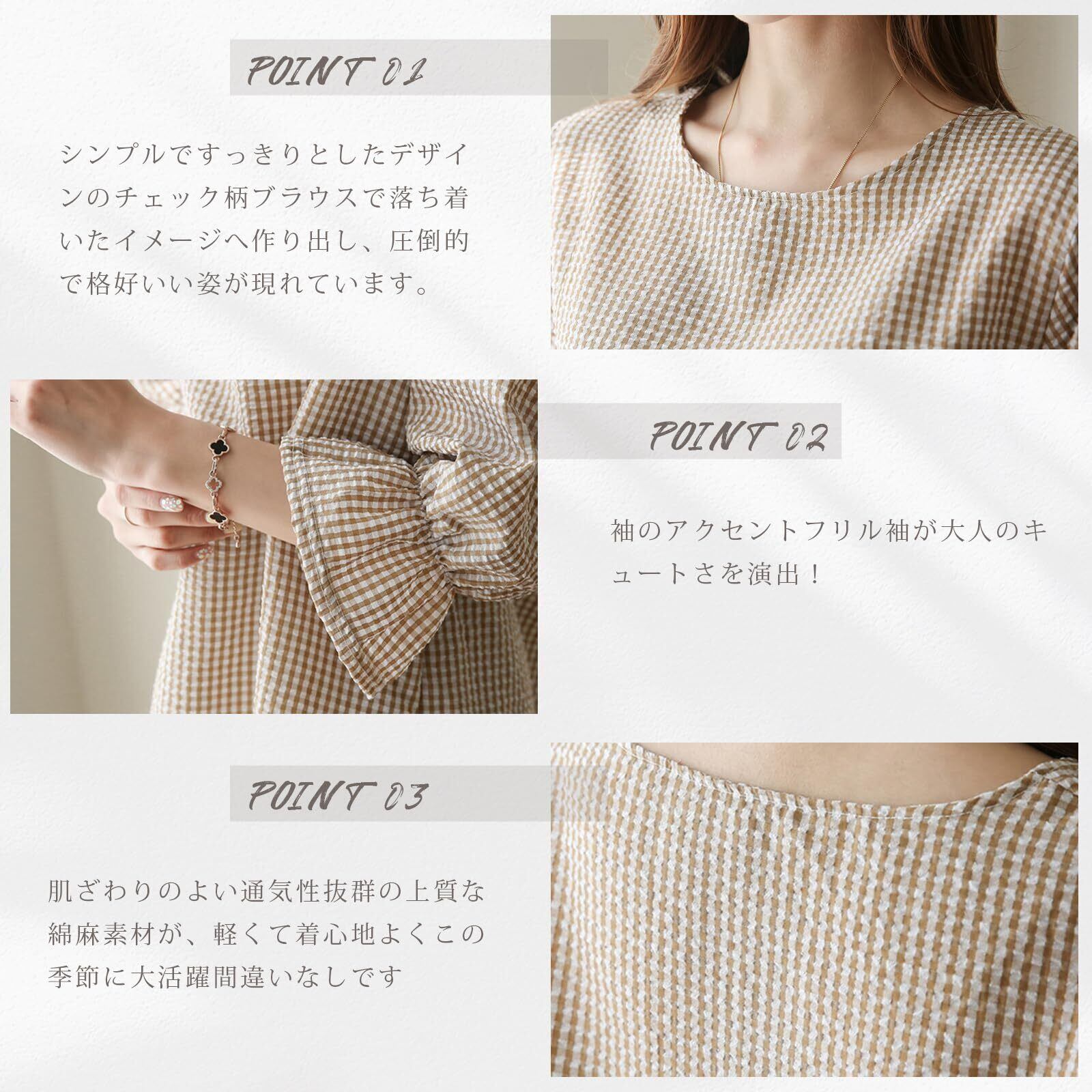 POINT 01

シンプルですっきりとしたデザインのチェック柄ブラウスで落ち着いたイメージへ作り出し、圧倒的で格好いい姿が現れています。

POINT 02

袖のアクセントフリル袖が大人のキュートさを演出！

POINT 03

肌ざわりのよい通気性抜群の上質な綿麻素材が、軽くて着心地よくこの季節に大活躍間違いなしです