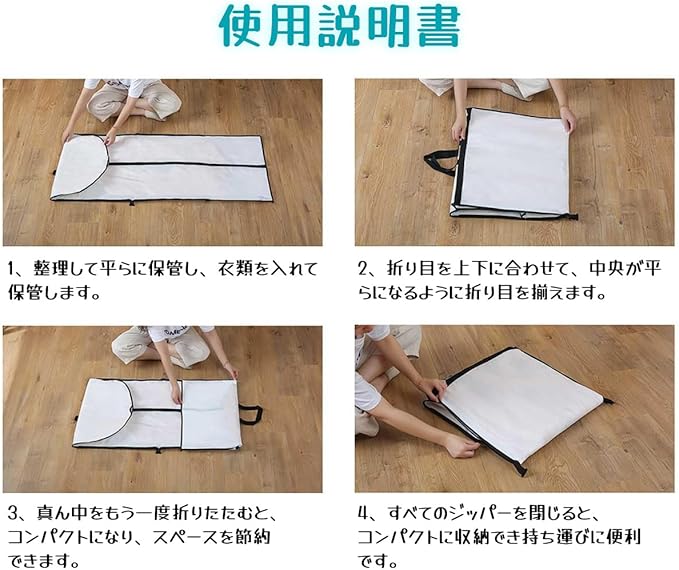 使用説明書

1、整理して平らに保管し、衣類を入れて保管します。

2、折り目を上下に合わせて、中央が平らになるように折り目を揃えます。

3、真ん中をもう一度折りたたむと、コンパクトになり、スペースを節約できます。

4、すべてのジッパーを閉じると、コンパクトに収納でき持ち運びに便利です。