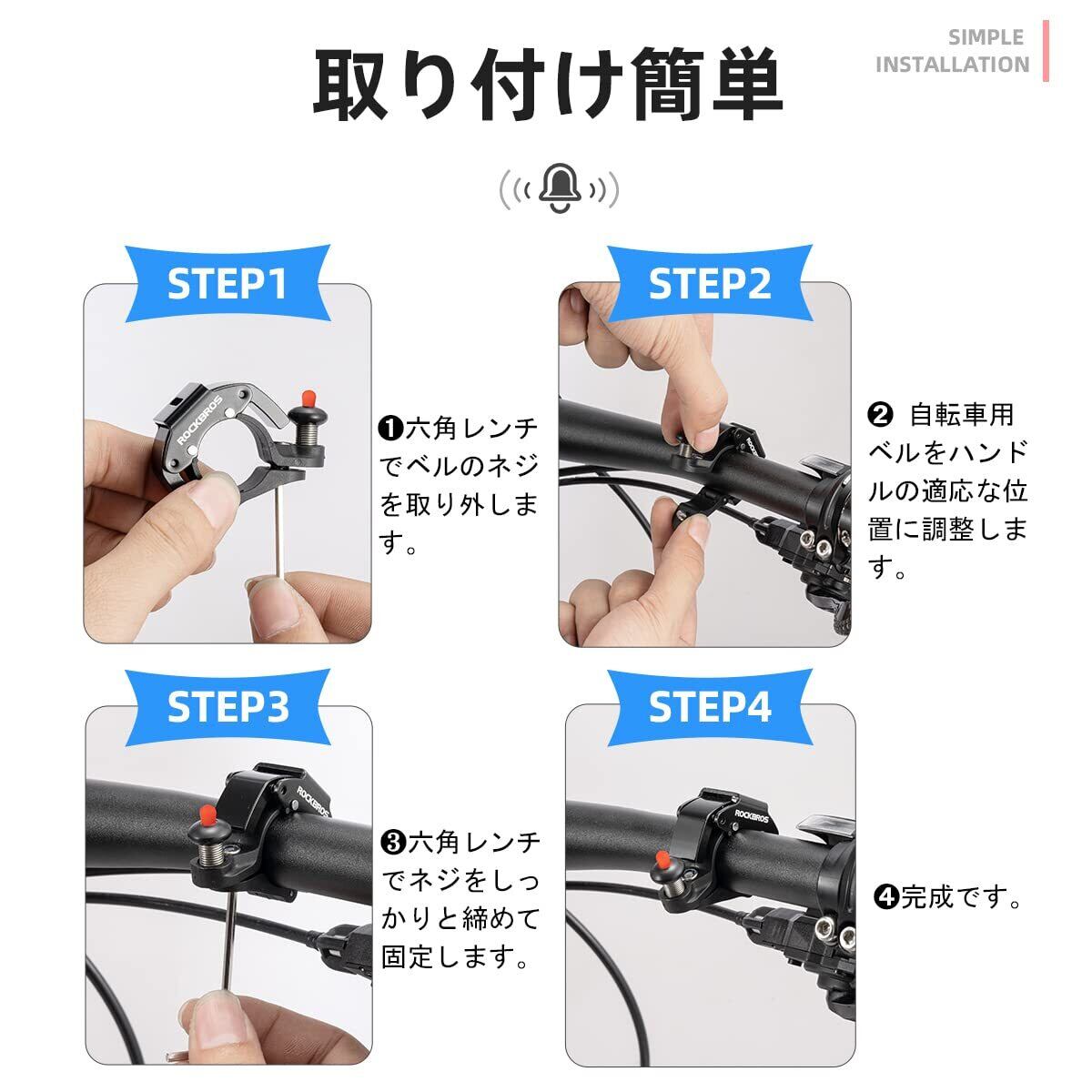 取り付け簡単

SIMPLE INSTALLATION

STEP1

ROCKBROS

❶六角レンチでベルのネジを取り外します。

STEP2

ROCKBROS

❷ 自転車用ベルをハンドルの適応な位置に調整します。

STEP3

ROCKBROS

❸六角レンチでネジをしっかりと締めて固定します。

STEP4

ROCKBROS

❹完成です。