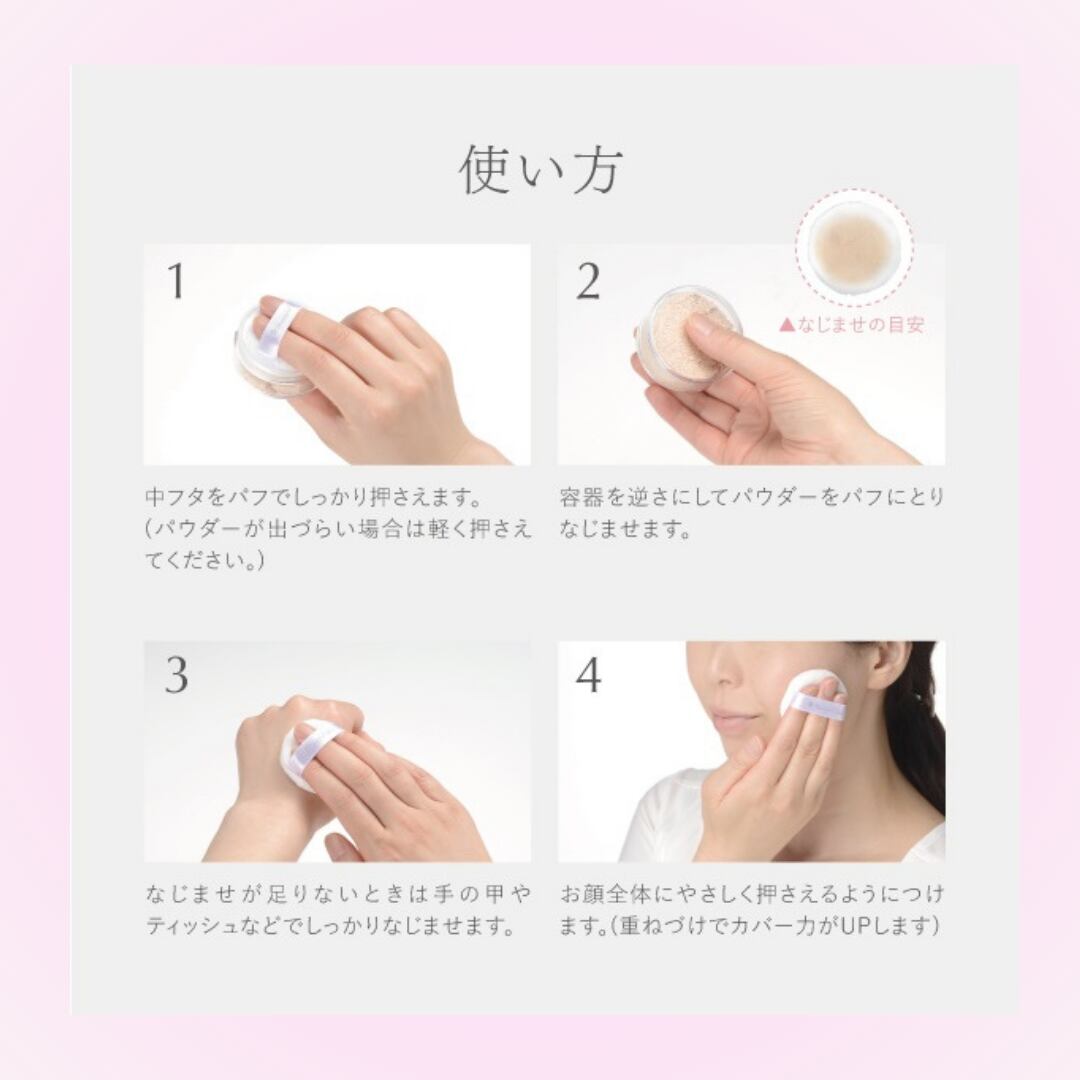 使い方

1

中フタをパフでしっかり押さえます。(パウダーが出づらい場合は軽く押さえてください。)

2

▲なじませの目安

容器を逆さにしてパウダーをパフにとりなじませます。

3

なじませが足りないときは手の甲やティッシュなどでしっかりなじませます。

4

お顔全体にやさしく押さえるようにつけます。(重ねづけでカバー力がUPします)