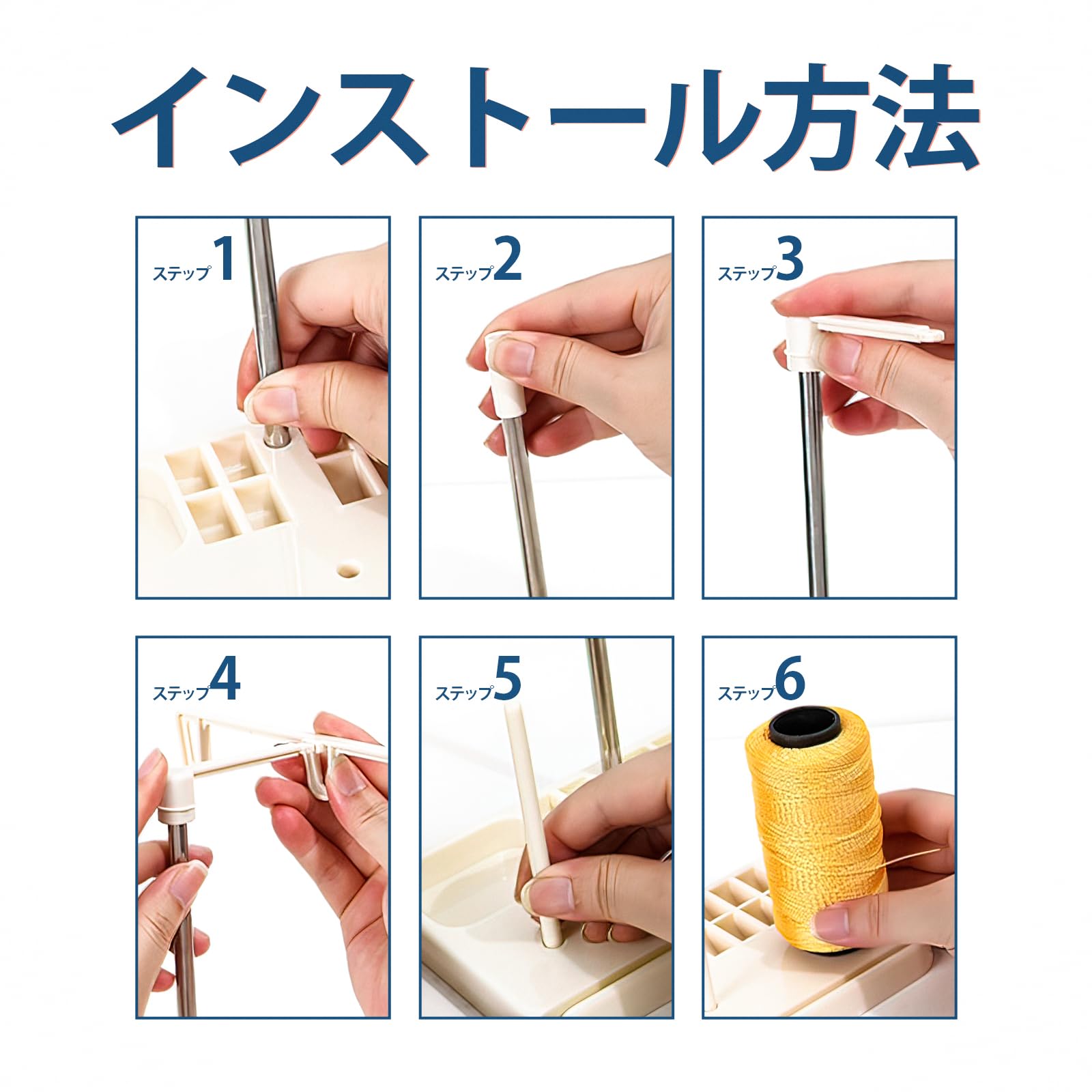 インストール方法

ステップ1

ステップ2

ステップ3

ステップ4

ステップ5

ステップ6