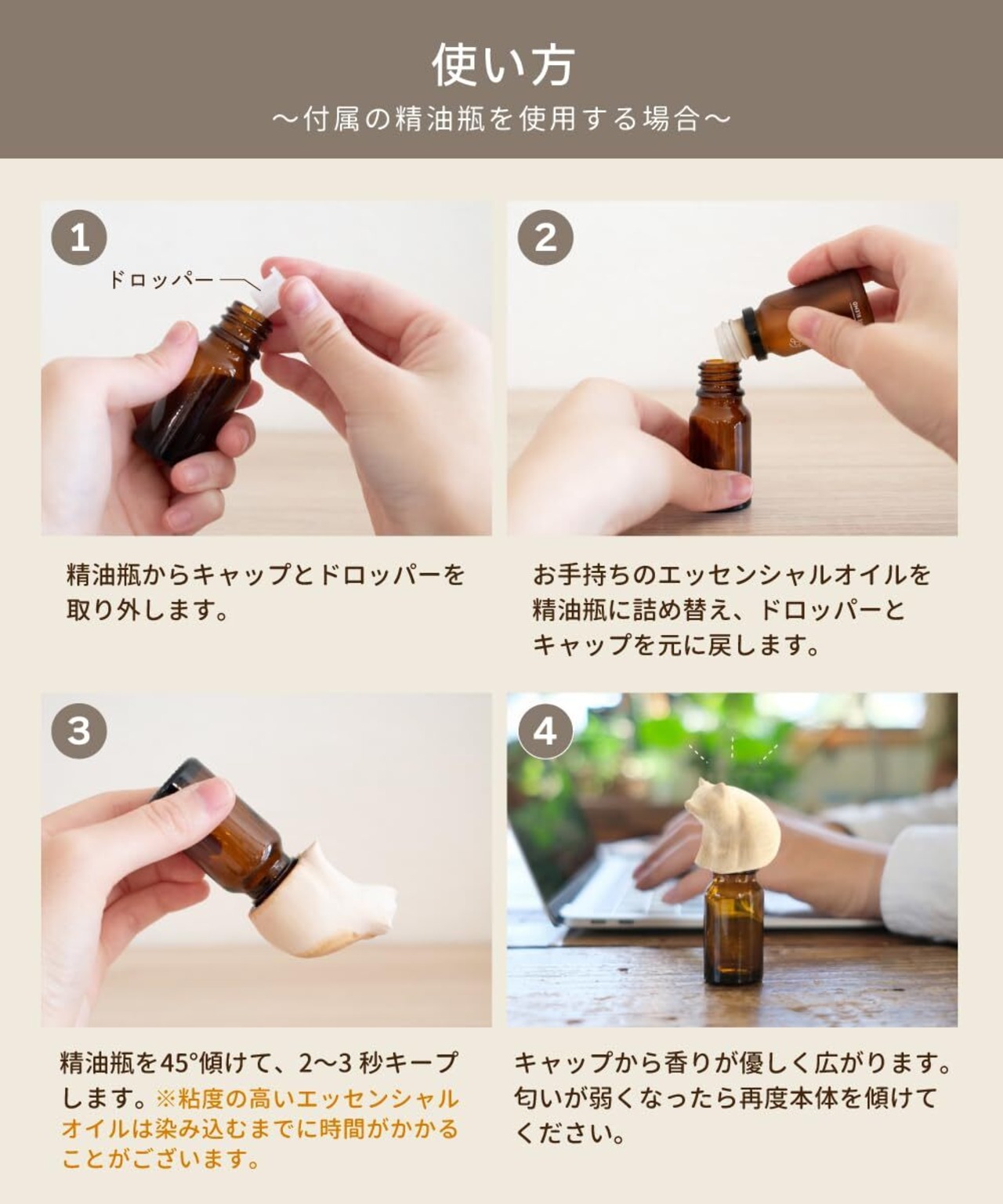 使い方
〜付属の精油瓶を使用する場合〜

1
ドロッパー

精油瓶からキャップとドロッパーを取り外します。

2

お手持ちのエッセンシャルオイルを精油瓶に詰め替え、ドロッパーとキャップを元に戻します。

3

精油瓶を45°傾けて、2〜3 秒キープします。※粘度の高いエッセンシャルオイルは染み込むまでに時間がかかることがございます。

4

キャップから香りが優しく広がります。匂いが弱くなったら再度本体を傾けてください。