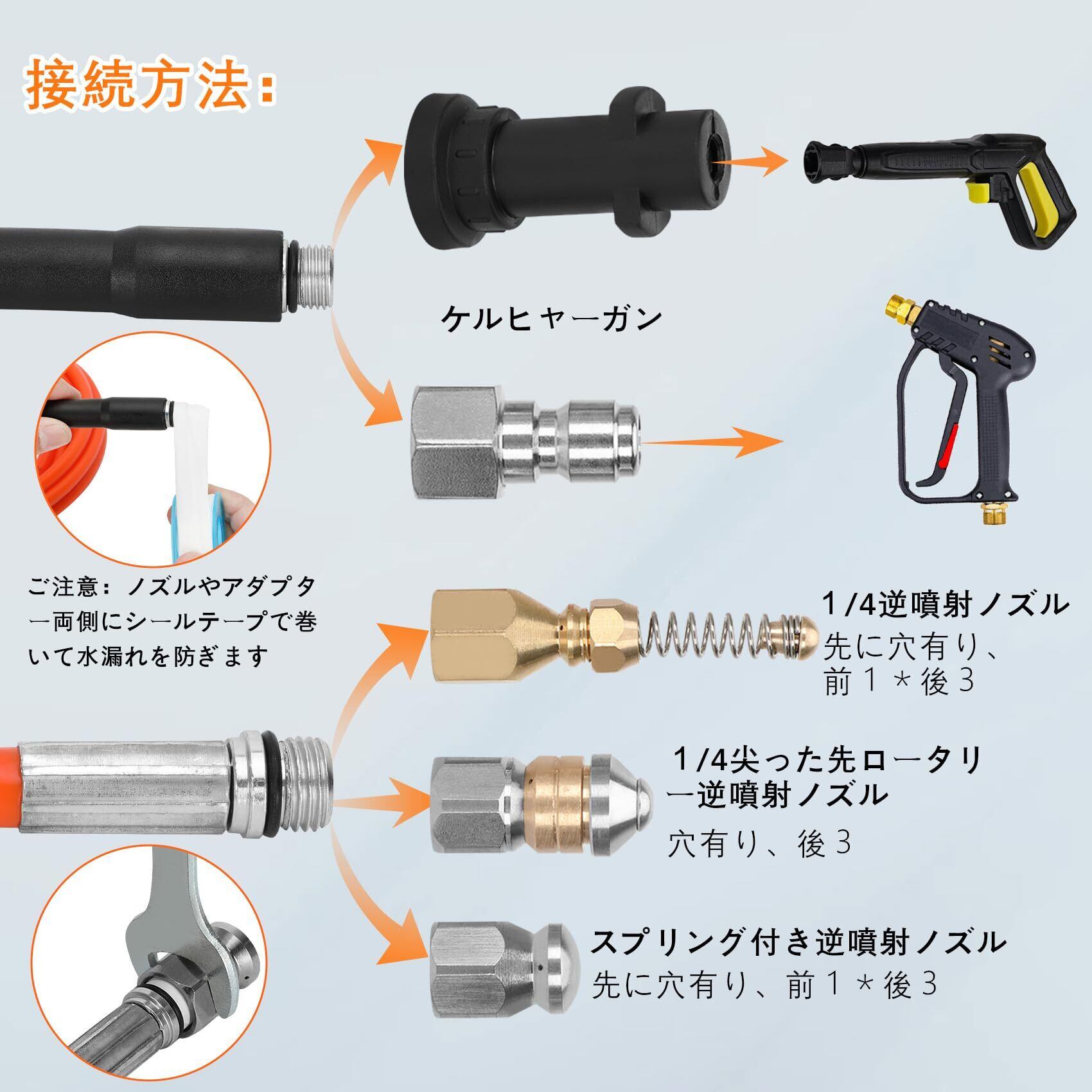 接続方法:

ケルヒャーガン

ご注意：ノズルやアダプター両側にシールテープで巻いて水漏れを防ぎます

1/4逆噴射ノズル
先に穴有り、前１＊後３

1/4尖った先ロータリー逆噴射ノズル
穴有り、後３

スプリング付き逆噴射ノズル
先に穴有り、前１＊後３