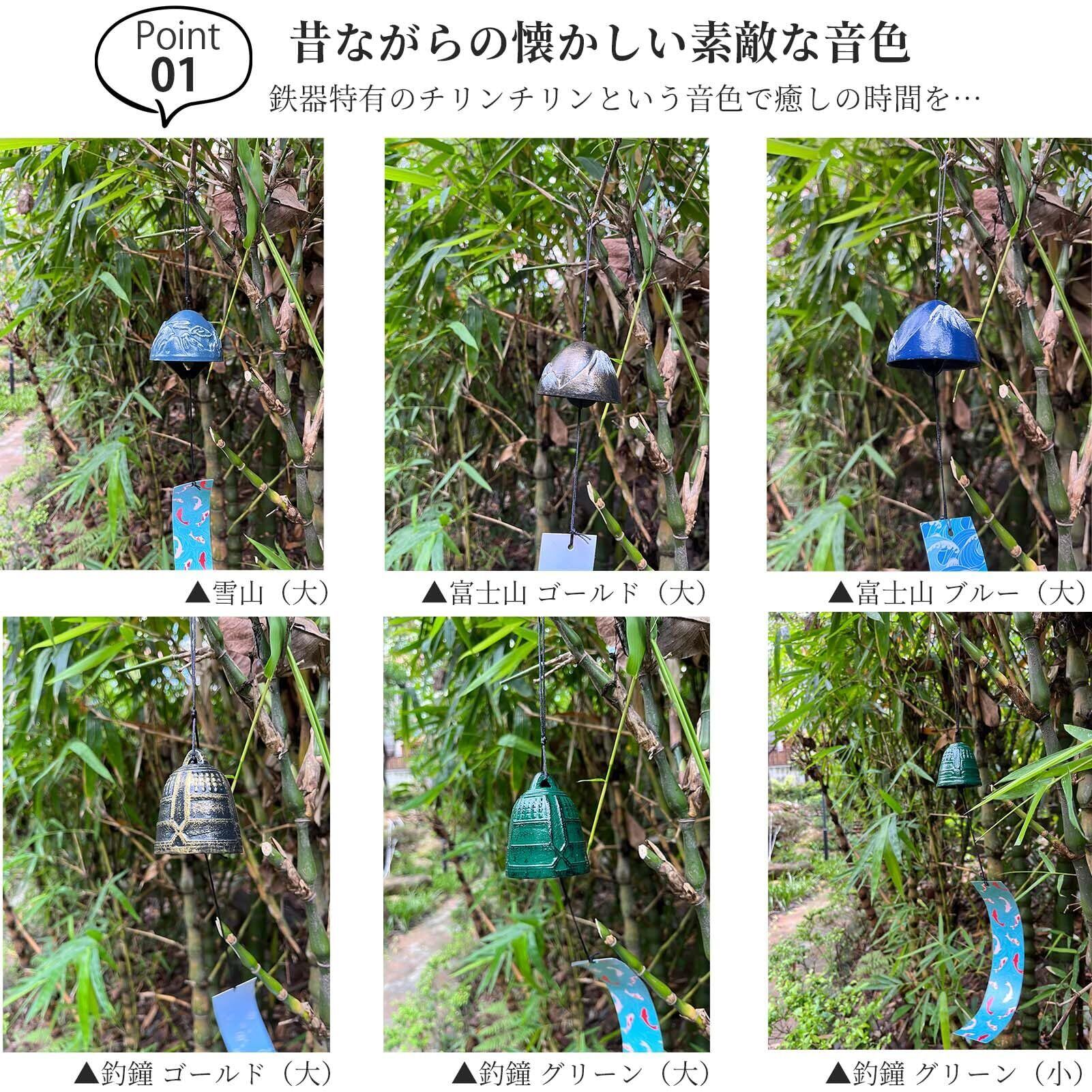 Point
01

昔ながらの懐かしい素敵な音色

鉄器特有のチリンチリンという音色で癒しの時間を…

▲雪山（大）

▲富士山 ゴールド（大）

▲富士山 ブルー（大）

▲釣鐘 ゴールド（大）

▲釣鐘 グリーン（大）

▲釣鐘 グリーン（小）