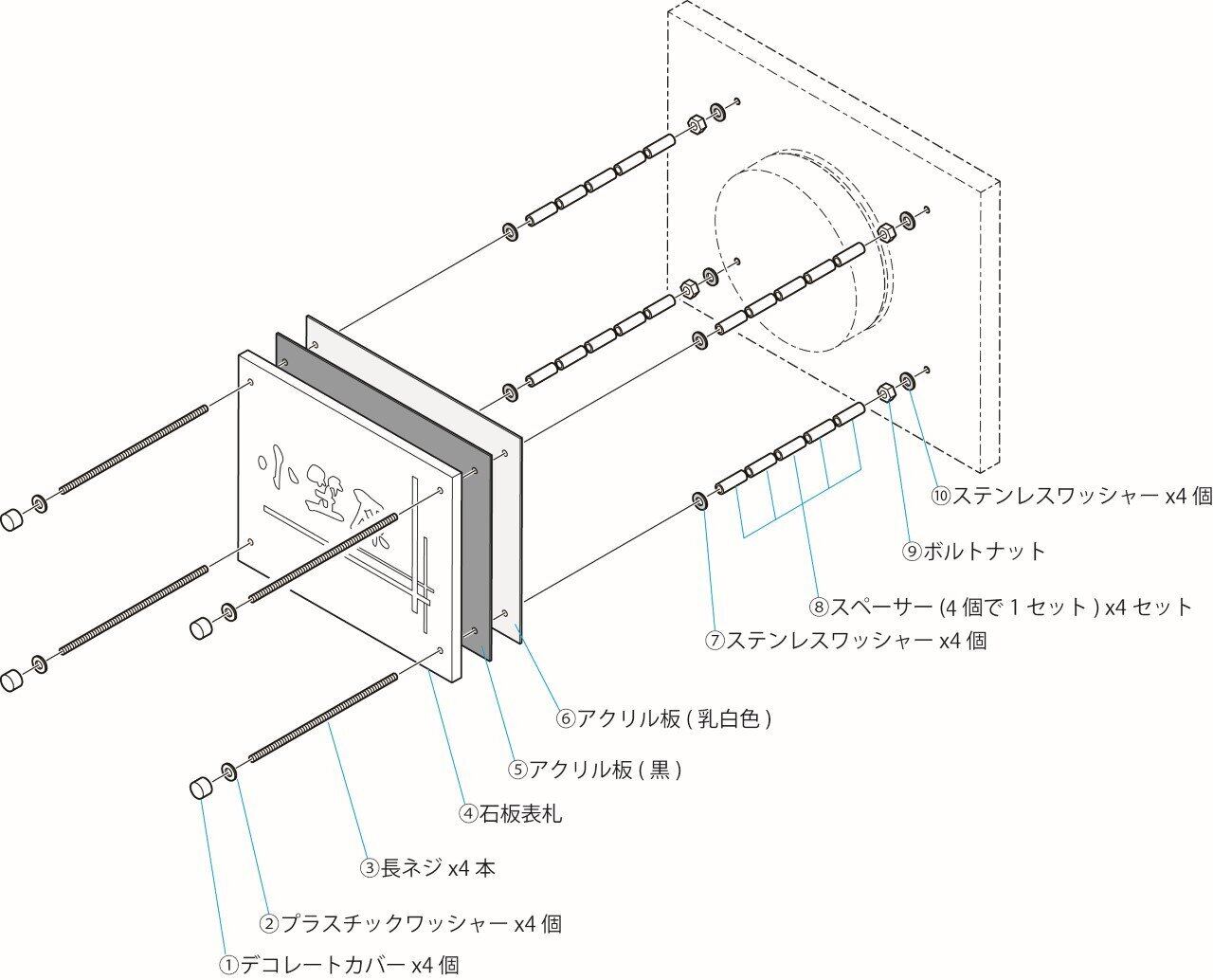 小笠原

⑩ステンレスワッシャー x4 個

⑨ボルトナット

⑧スペーサー (4 個で 1 セット ) x4 セット

⑦ステンレスワッシャー x4 個

⑥アクリル板 ( 乳白色 )

⑤アクリル板 ( 黒 )

④石板表札

③長ネジ x4 本

②プラスチックワッシャー x4 個

①デコレートカバー x4 個