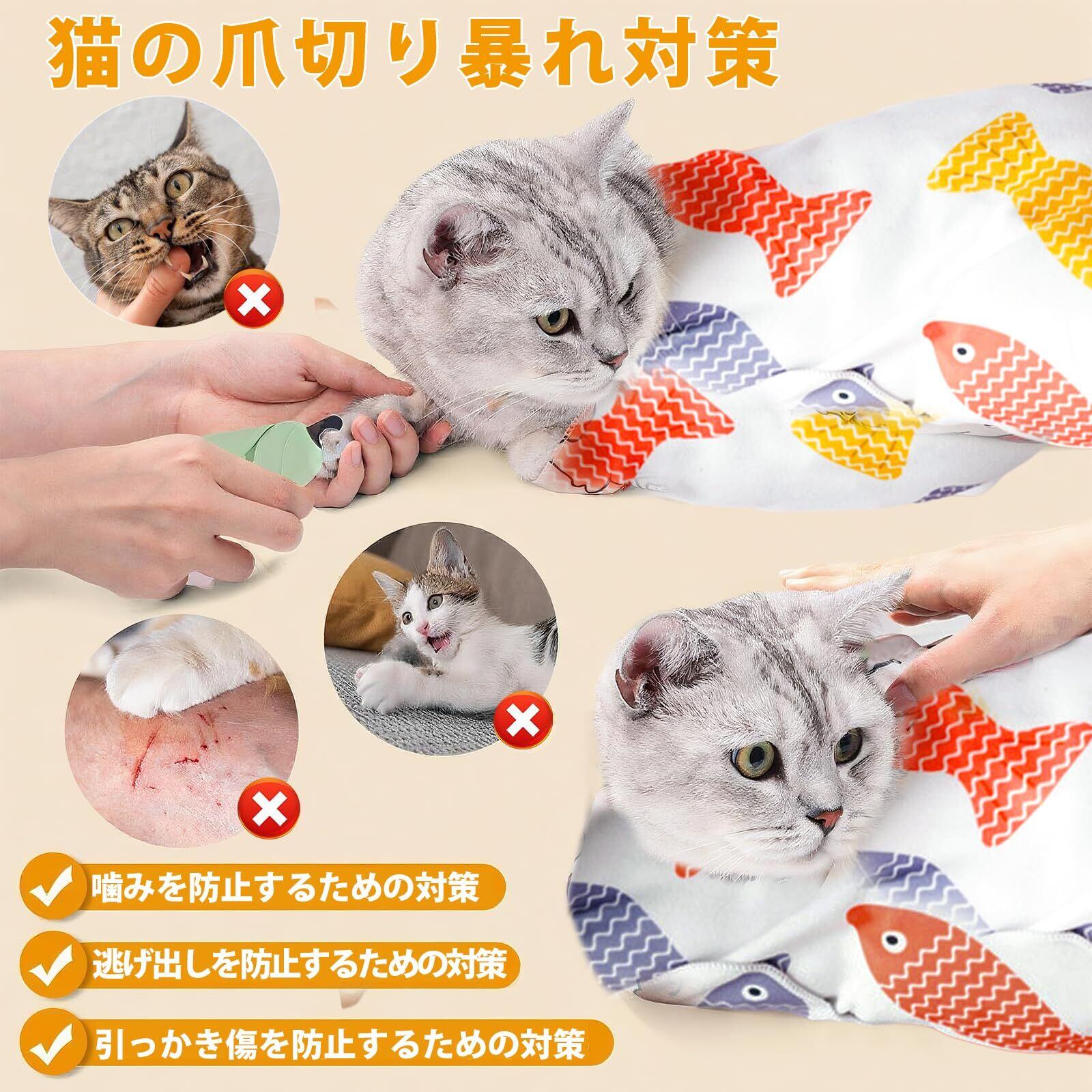 猫の爪切り暴れ対策

噛みを防止するための対策

逃げ出しを防止するための対策

引っかき傷を防止するための対策