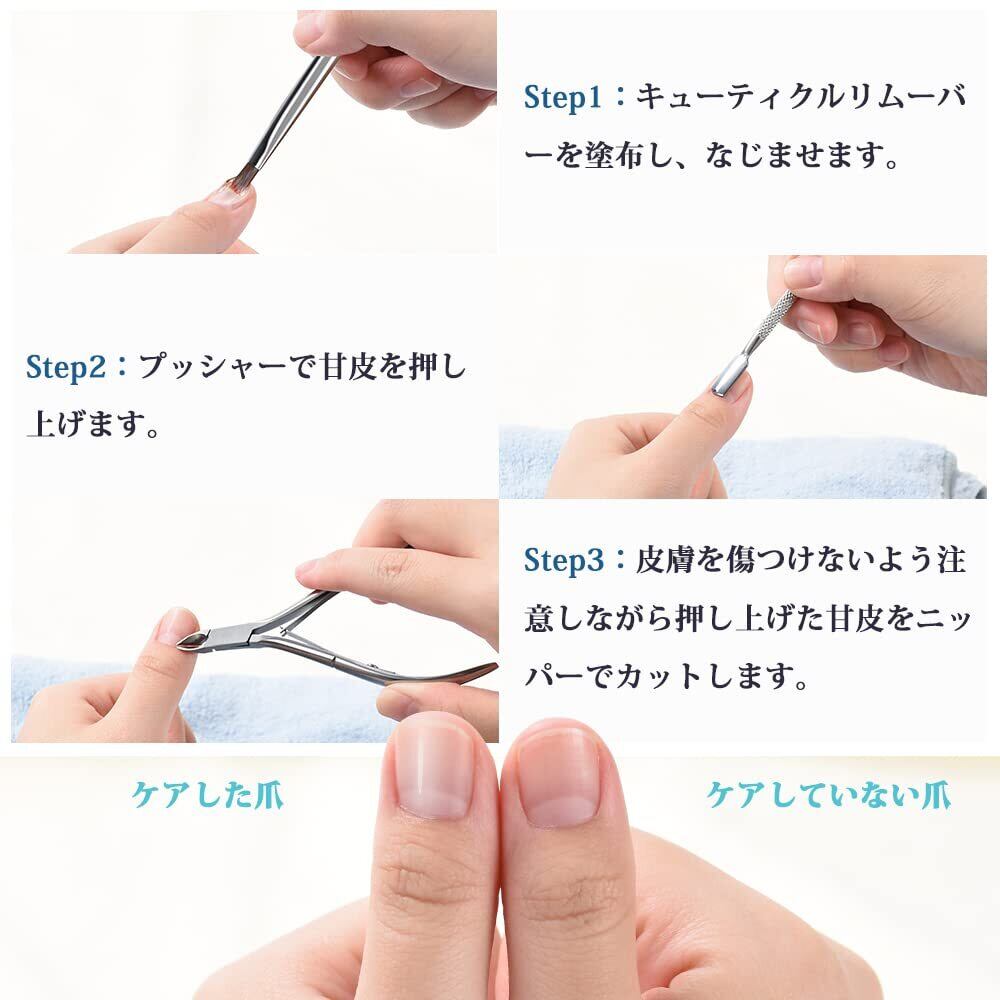 Step1：キューティクルリムーバーを塗布し、なじませます。

Step2：プッシャーで甘皮を押し上げます。

Step3：皮膚を傷つけないよう注意しながら押し上げた甘皮をニッパーでカットします。

ケアした爪

ケアしていない爪