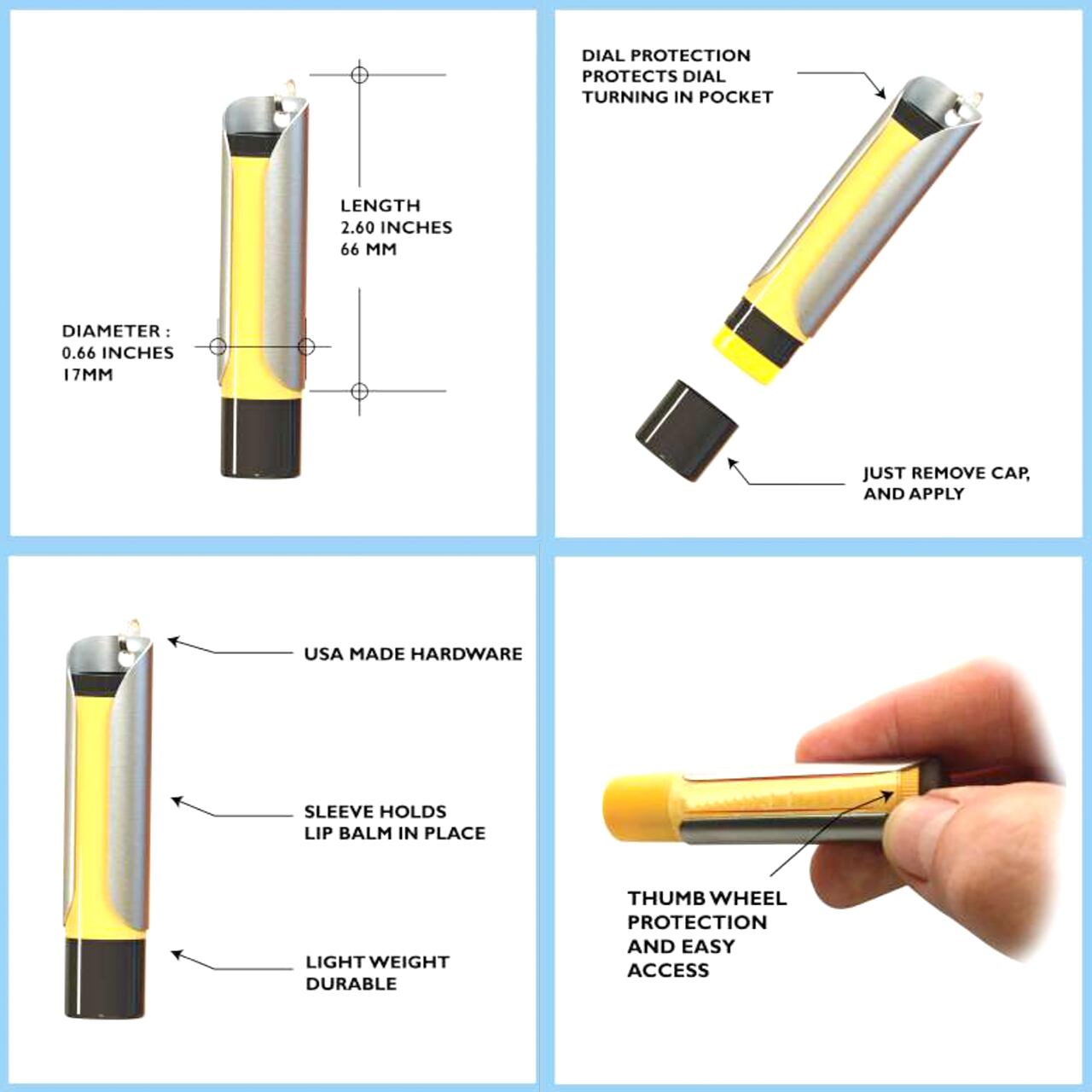 LENGTH
2.60 INCHES
66 MM

DIAMETER :
0.66 INCHES
17MM

DIAL PROTECTION
PROTECTS DIAL
TURNING IN POCKET

JUST REMOVE CAP,
AND APPLY

USA MADE HARDWARE

SLEEVE HOLDS
LIP BALM IN PLACE

LIGHT WEIGHT
DURABLE

THUMB WHEEL
PROTECTION
AND EASY
ACCESS