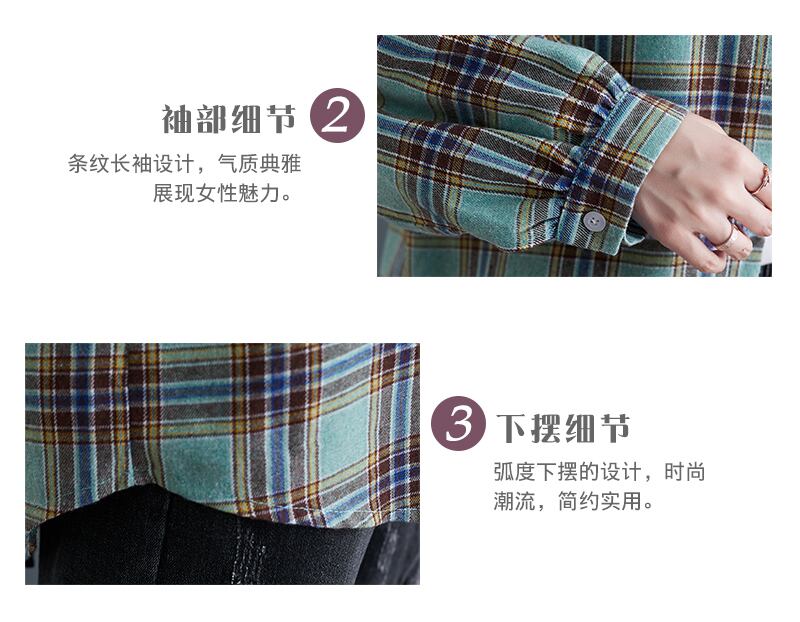 袖部细节 2

条纹长袖设计，气质典雅
展现女性魅力。

3 下摆细节

弧度下摆的设计，时尚
潮流，简约实用。