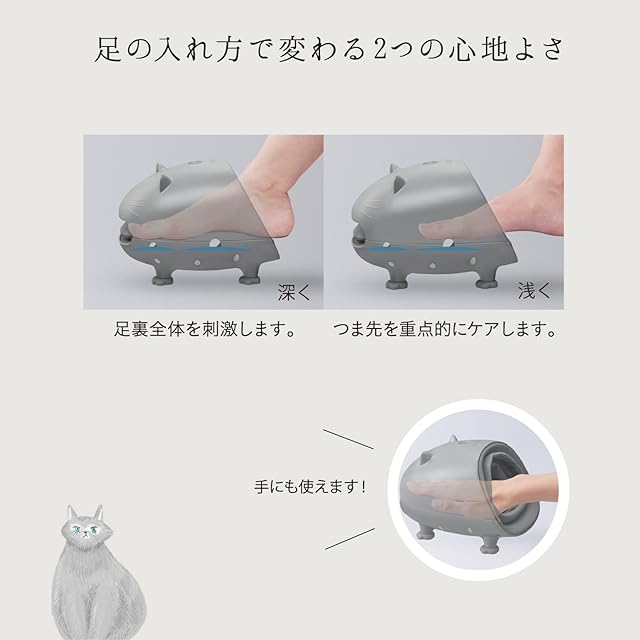 足の入れ方で変わる2つの心地よさ

深く

足裏全体を刺激します。

浅く

つま先を重点的にケアします。

手にも使えます!