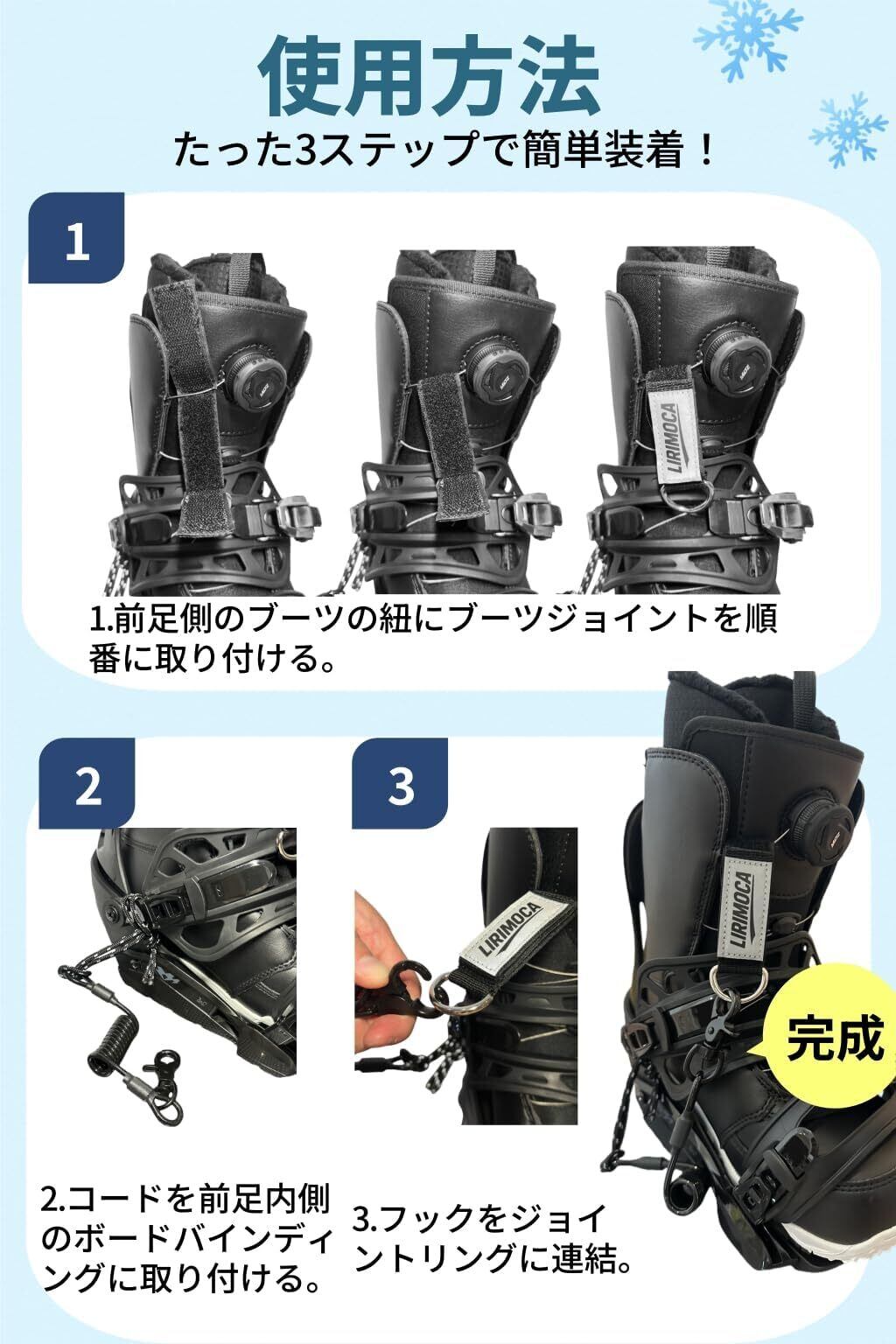 使用方法
たった3ステップで簡単装着！

1

LIRIMOCA

1.前足側のブーツの紐にブーツジョイントを順番に取り付ける。

2

3

LIRIMOCA

LIRIMOCA

完成

2.コードを前足内側のボードバインディングに取り付ける。

3.フックをジョイントリングに連結。