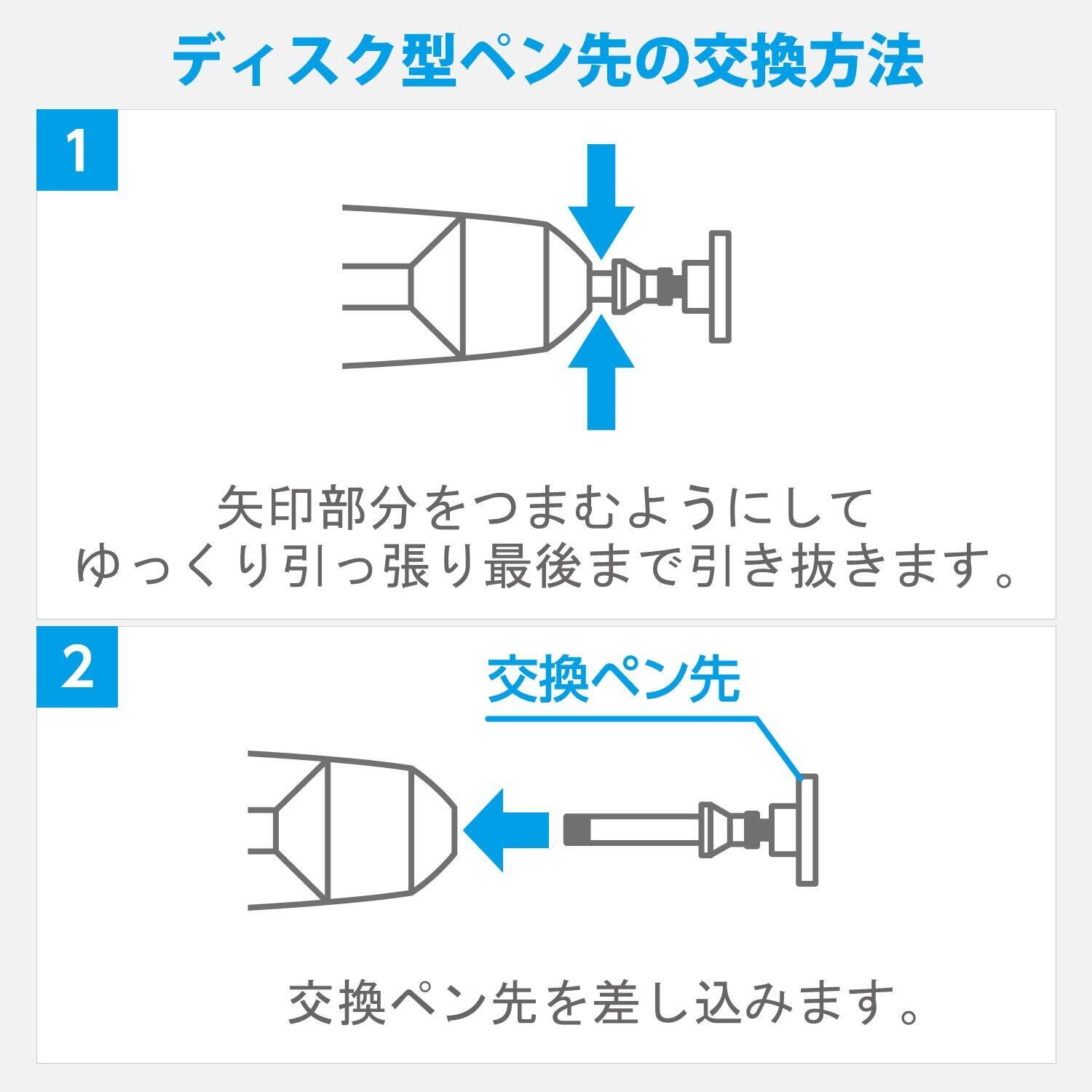 ディスク型ペン先の交換方法

1

矢印部分をつまむようにして
ゆっくり引っ張り最後まで引き抜きます。

2

交換ペン先

交換ペン先を差し込みます。