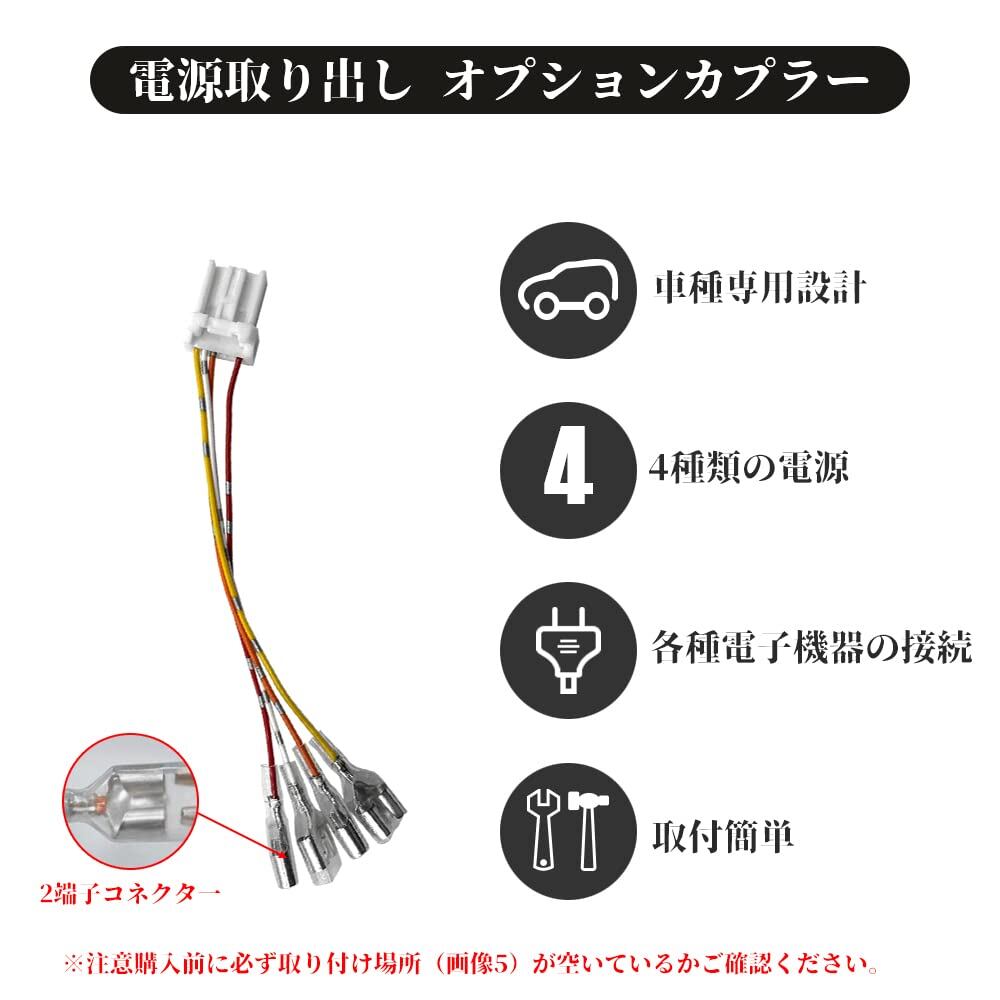 電源取り出し　オプションカプラー

車種専用設計

4

4種類の電源

各種電子機器の接続

取付簡単

2端子コネクター

※注意購入前に必ず取り付け場所（画像5）が空いているかご確認ください。