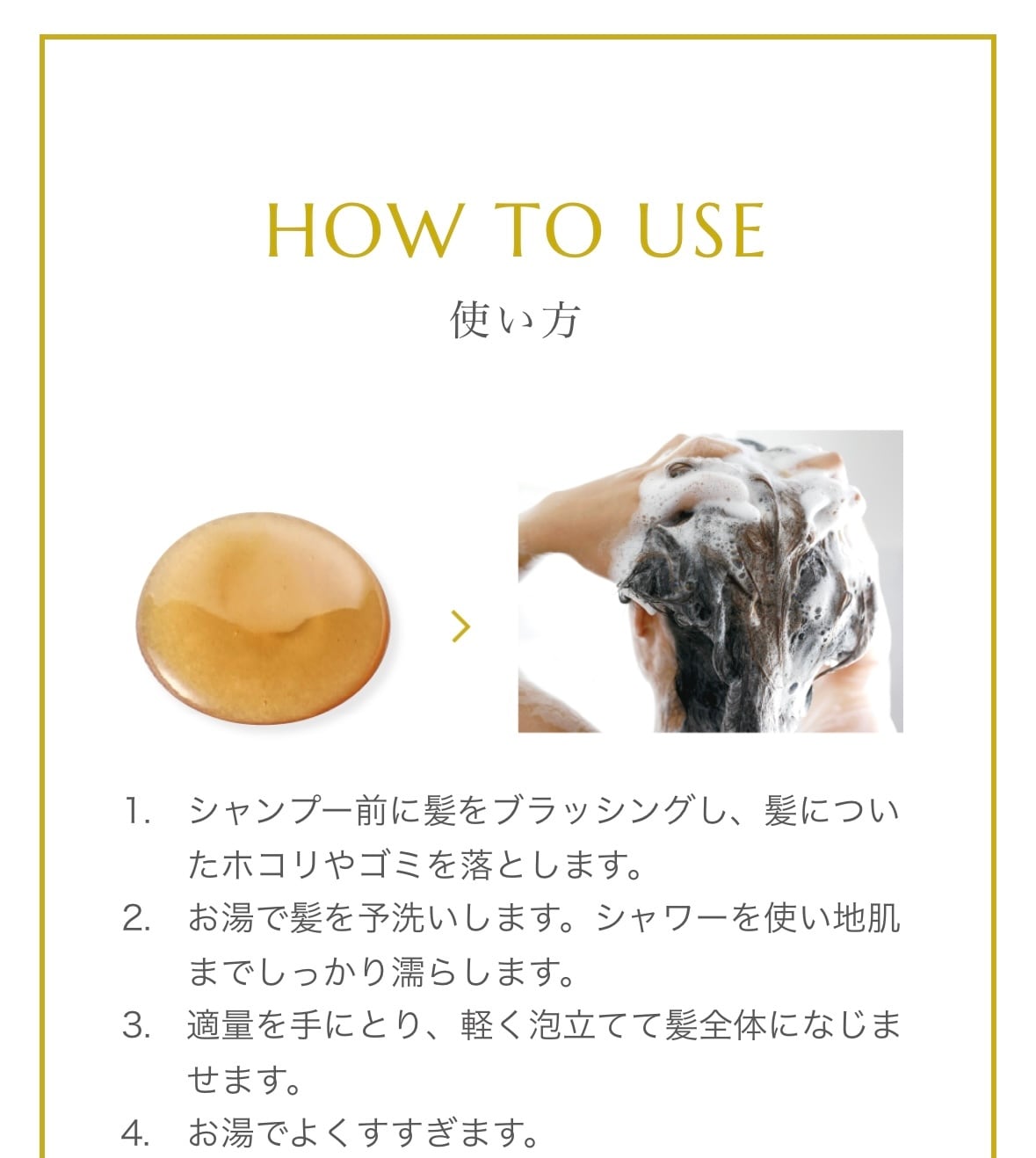 HOW TO USE
使い方

1. シャンプー前に髪をブラッシングし、髪についたホコリやゴミを落とします。
2. お湯で髪を予洗いします。シャワーを使い地肌までしっかり濡らします。
3. 適量を手にとり、軽く泡立てて髪全体になじませます。
4. お湯でよくすすぎます。