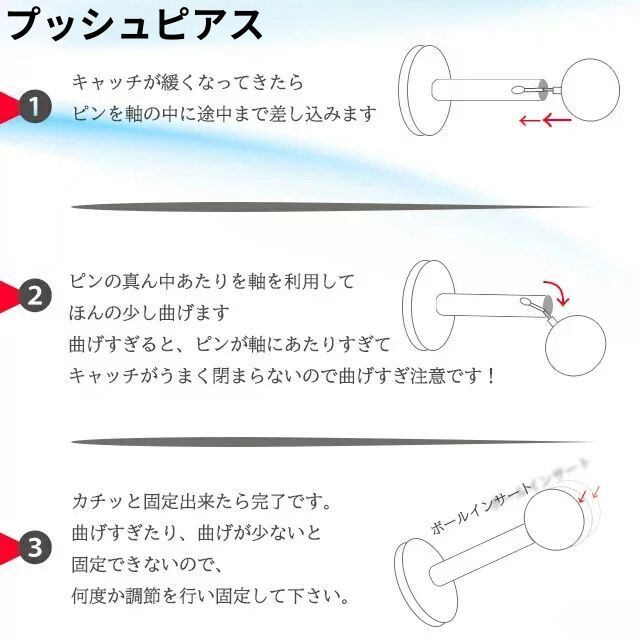 プッシュピアス

1

キャッチが緩くなってきたら
ピンを軸の中に途中まで差し込みます

2

ピンの真ん中あたりを軸を利用して
ほんの少し曲げます
曲げすぎると、ピンが軸にあたりすぎて
キャッチがうまく閉まらないので曲げすぎ注意です！

3

カチッと固定出来たら完了です。
曲げすぎたり、曲げが少ないと
固定できないので、
何度か調節を行い固定して下さい。

ボールインサート